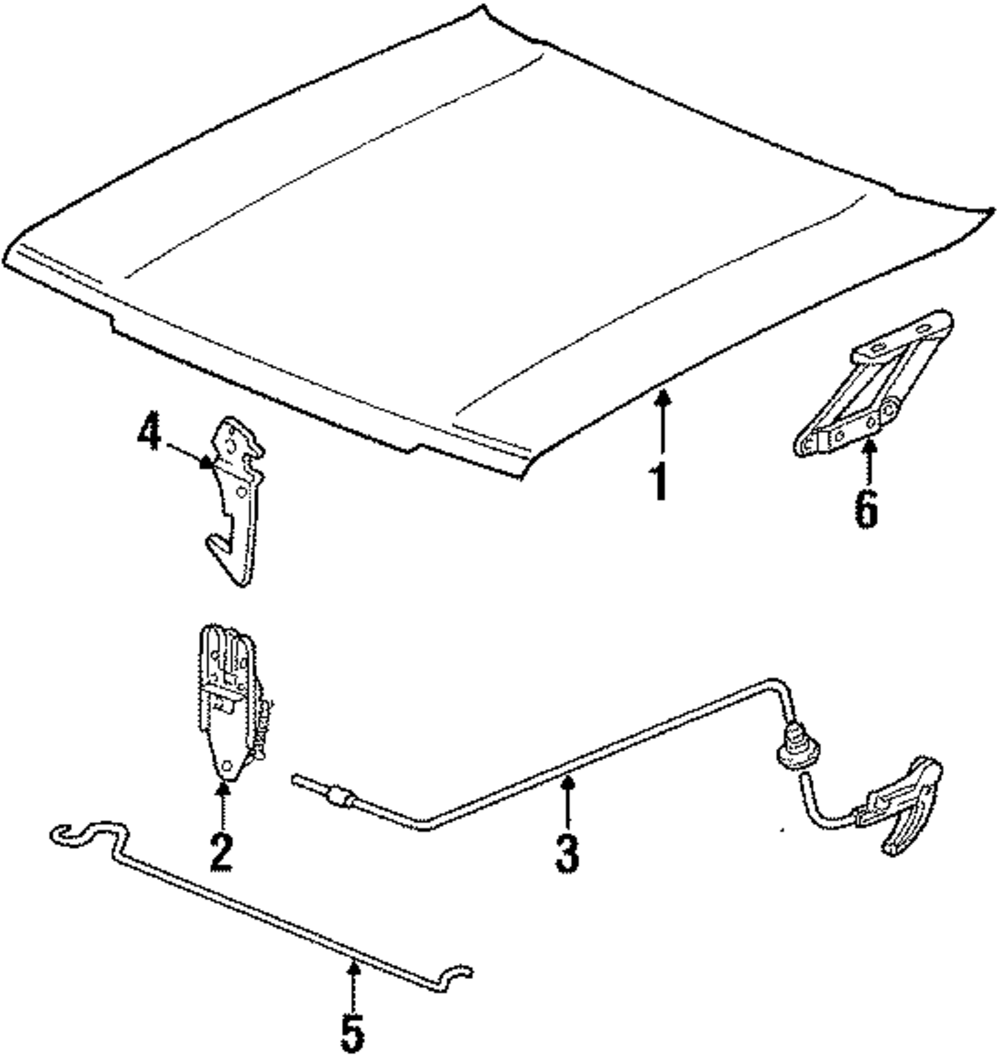 4
1
6
2
3
5