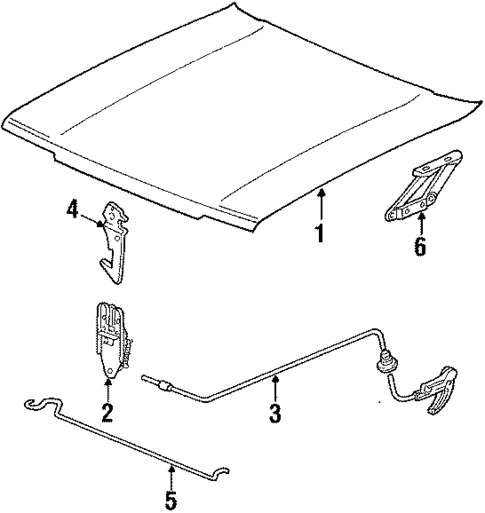 4
1
6
2
3
5