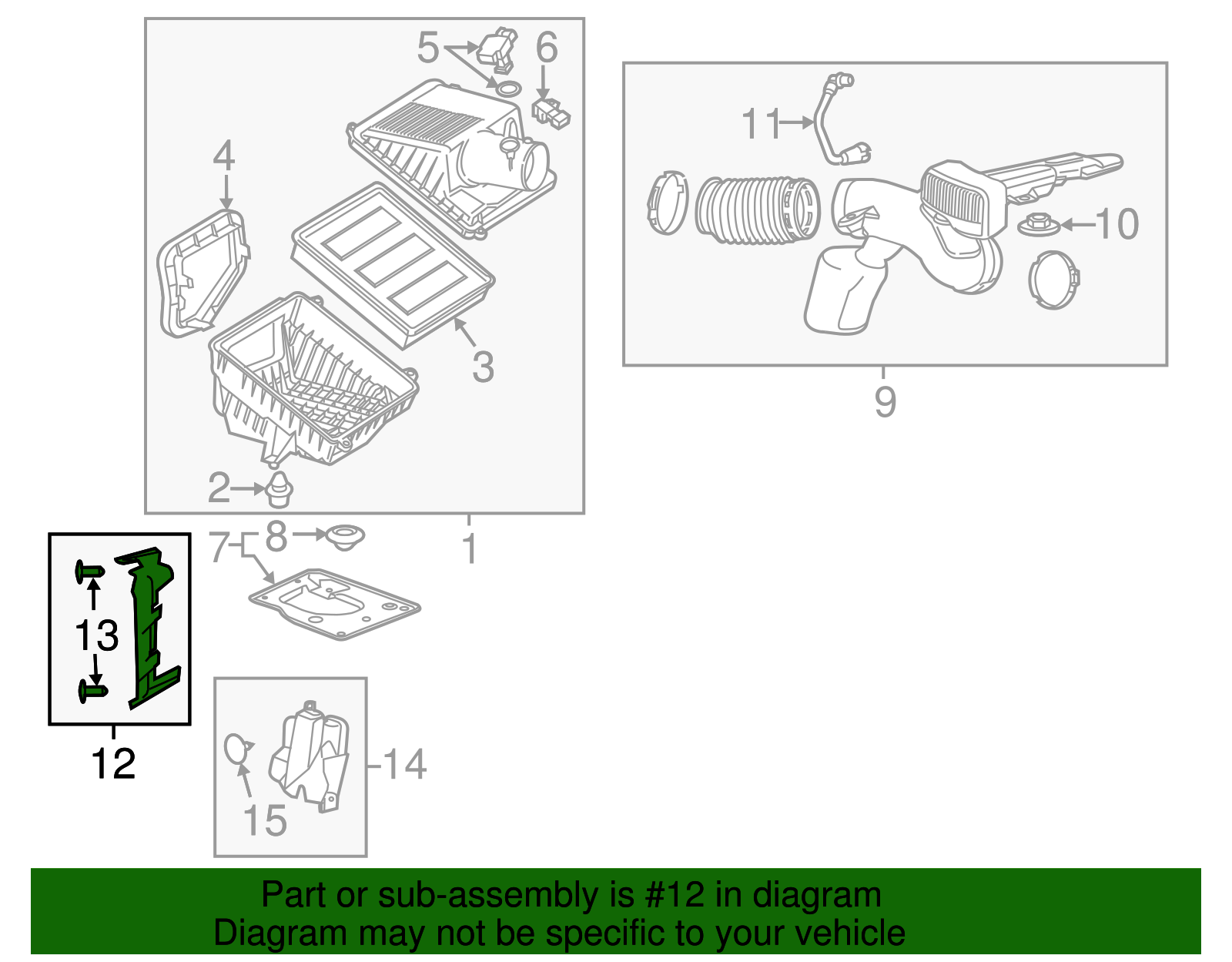 5
6
4
3
2
1
11
10
9
7
8
13
12
14
15

Part or sub-assembly is #12 in diagram
Diagram may not be specific to your vehicle