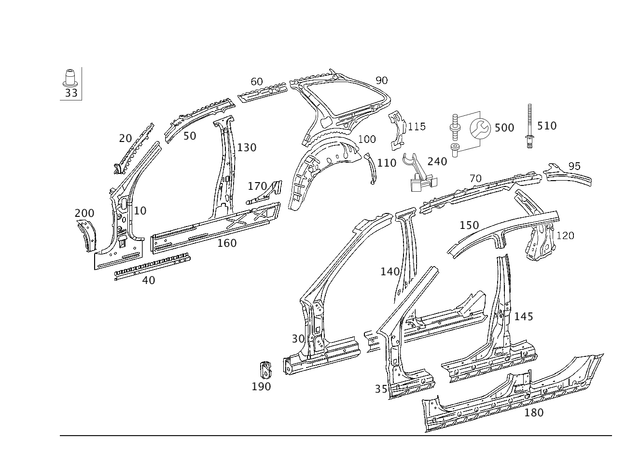 33
60
90
20
50
130
115
500
510
100
110
240
95
70
170
200
10
160
150
120
40
140
145
30
190
35
180