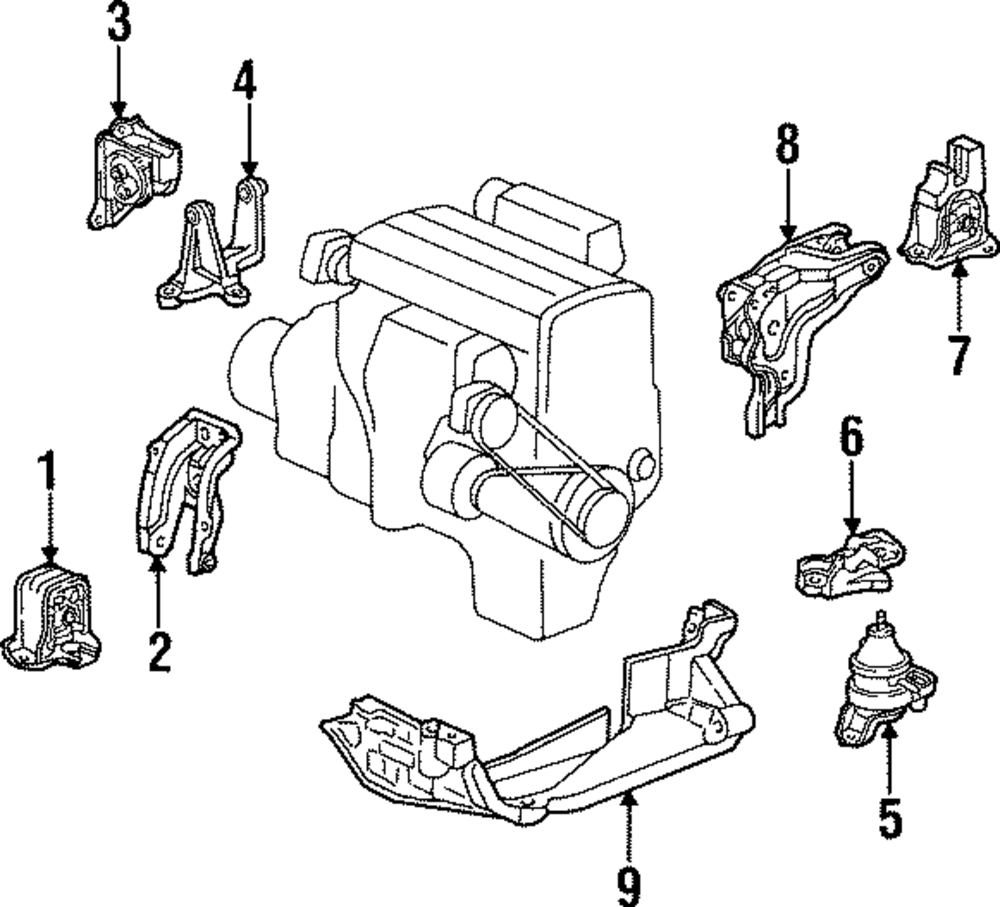 3
4
8
7
1
2
6
5
9