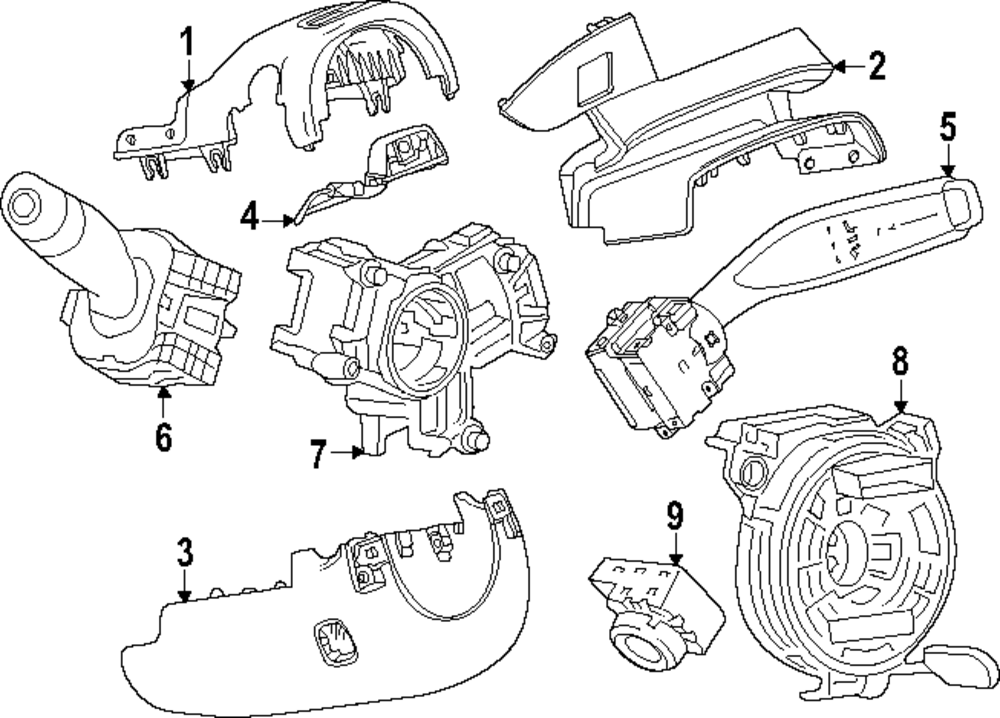 1
2
5
4
6
7
8
3
9