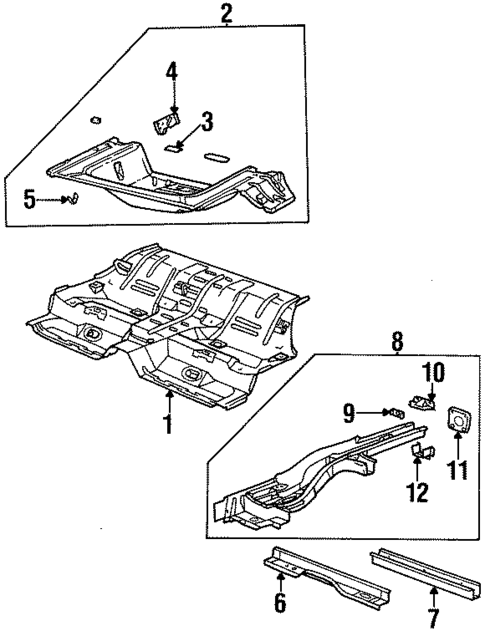 2
4
3
5
1
8
10
9
11
12
6
7