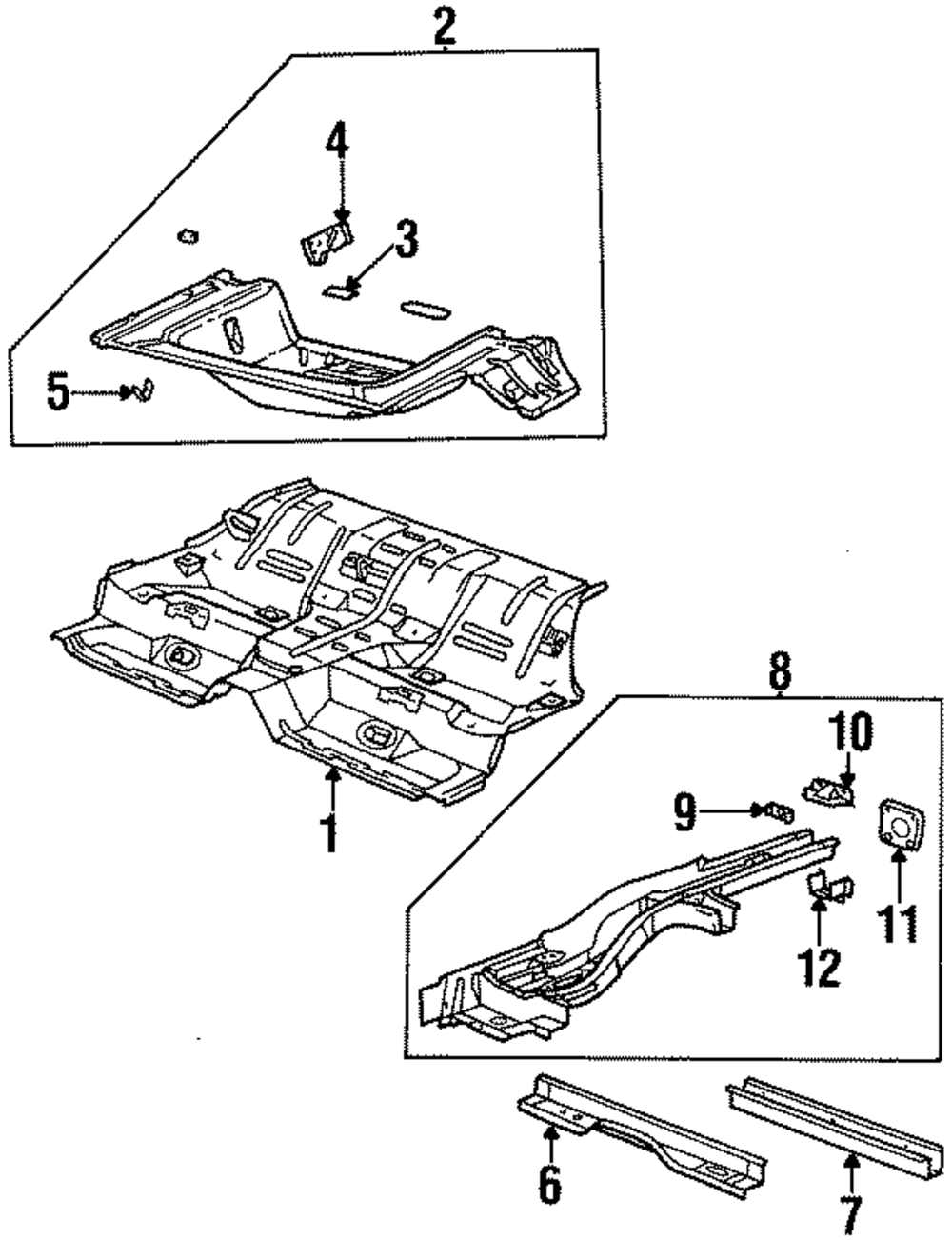 2
4
3
5
1
8
10
9
11
12
6
7