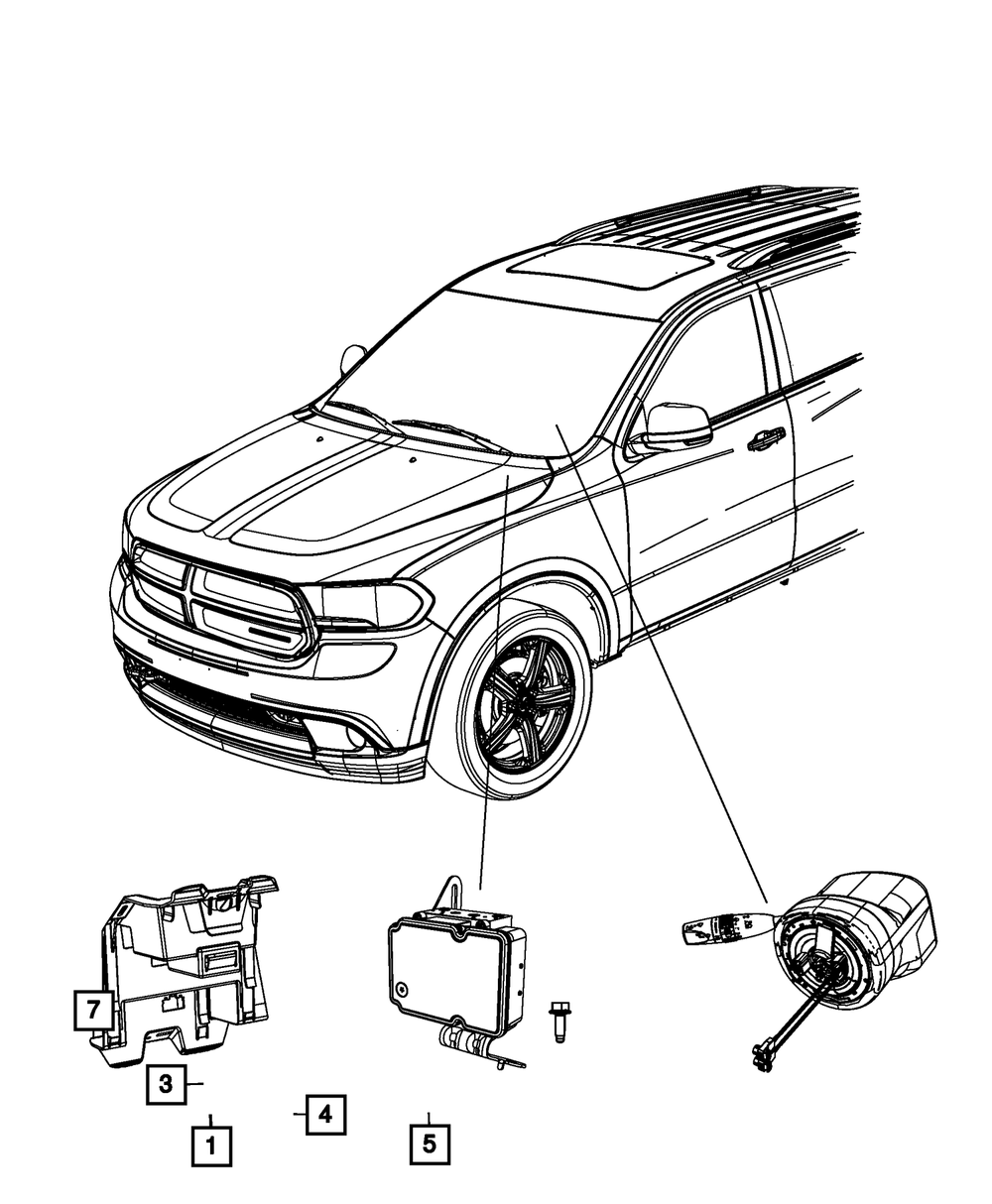 7
3
1
4
5