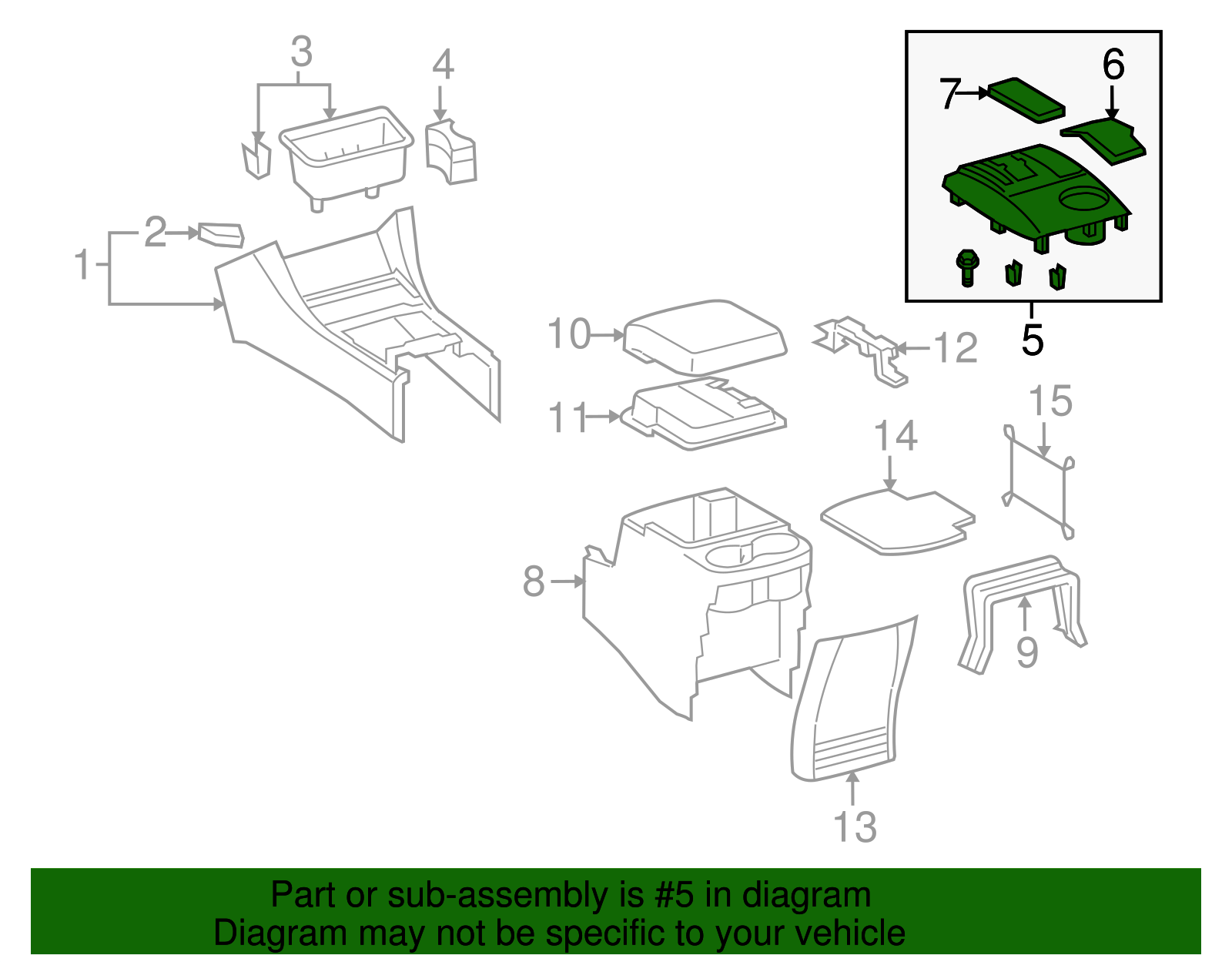 3
4
7
6
2
1
10
12
5
11
15
14
8
9
13

Part or sub-assembly is #5 in diagram
Diagram may not be specific to your vehicle