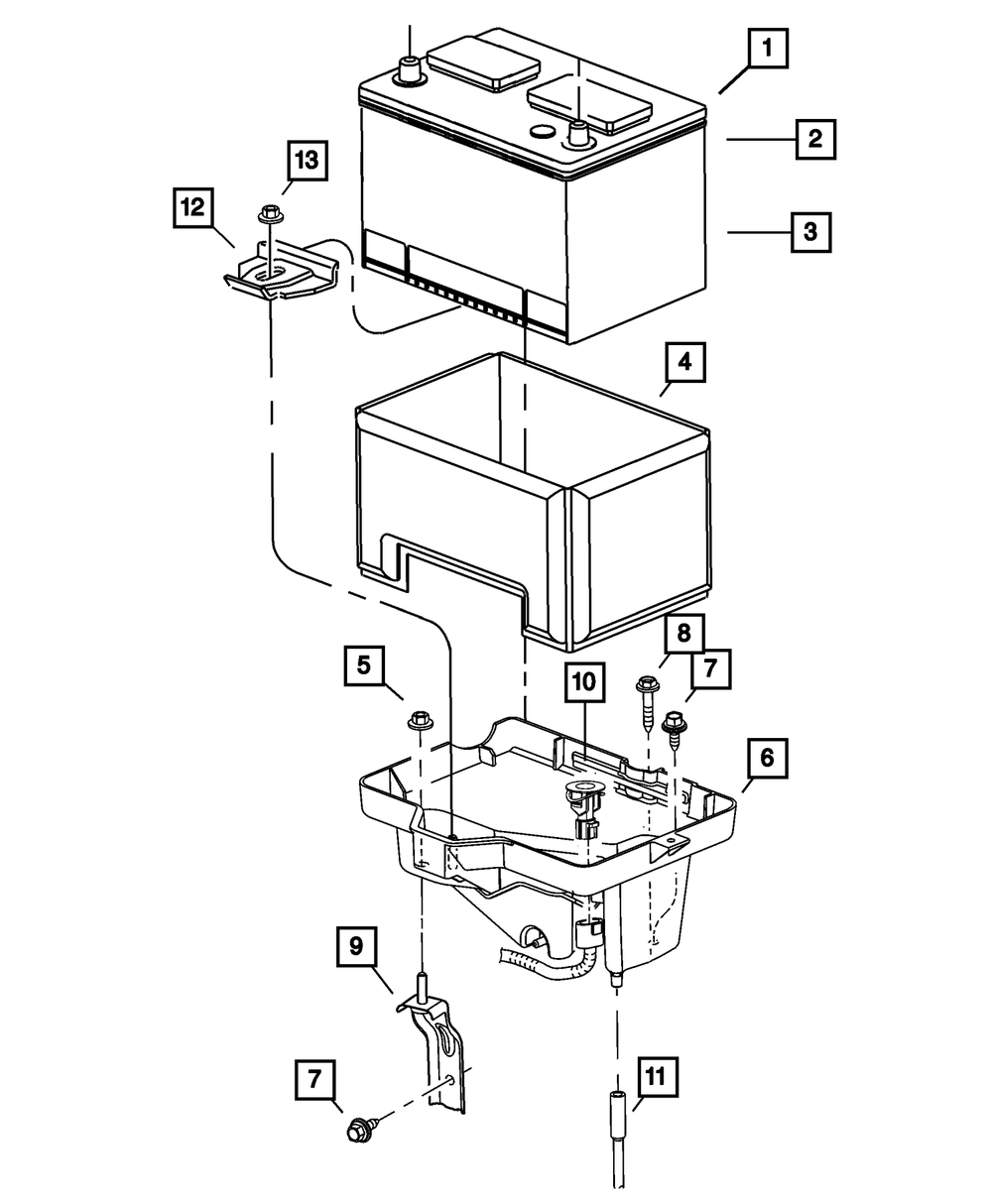 1
2
13
12
3
4
8
5
10
7
6
9
7
11