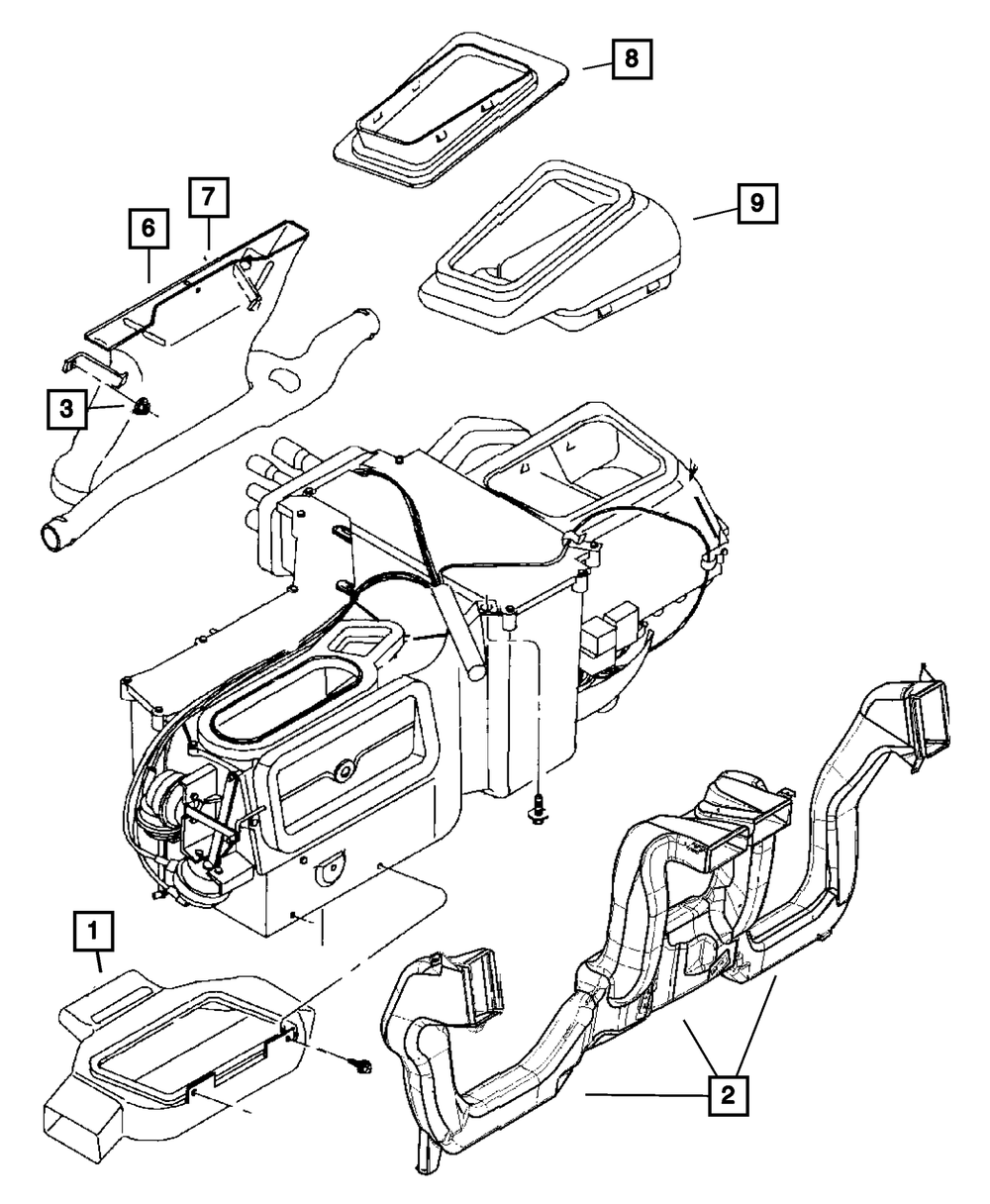 8
7
6
9
3
1
2