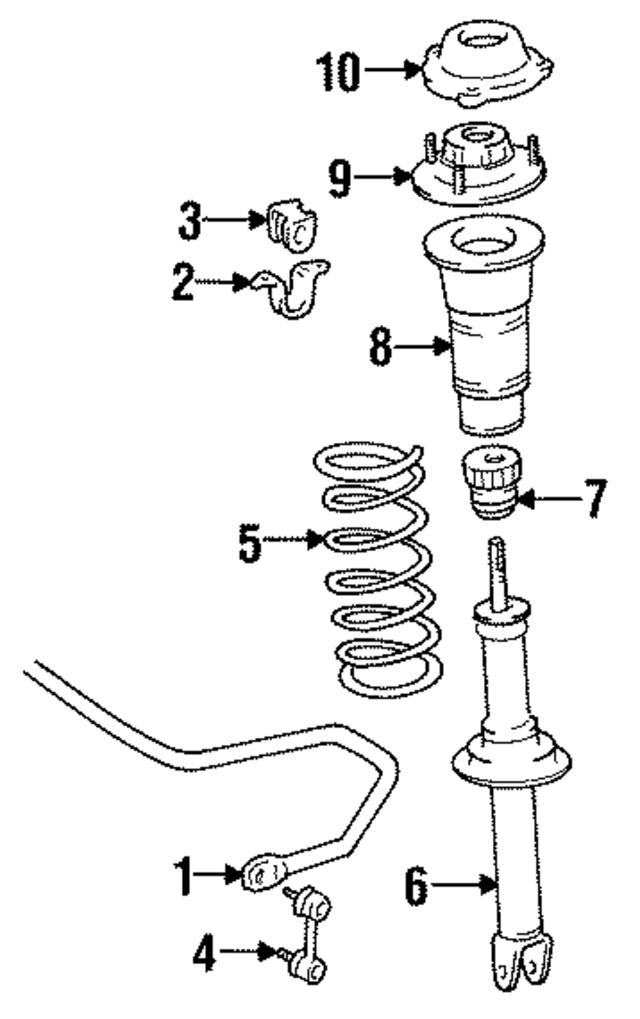 10
9
3
2
8
7
5
1
6
4