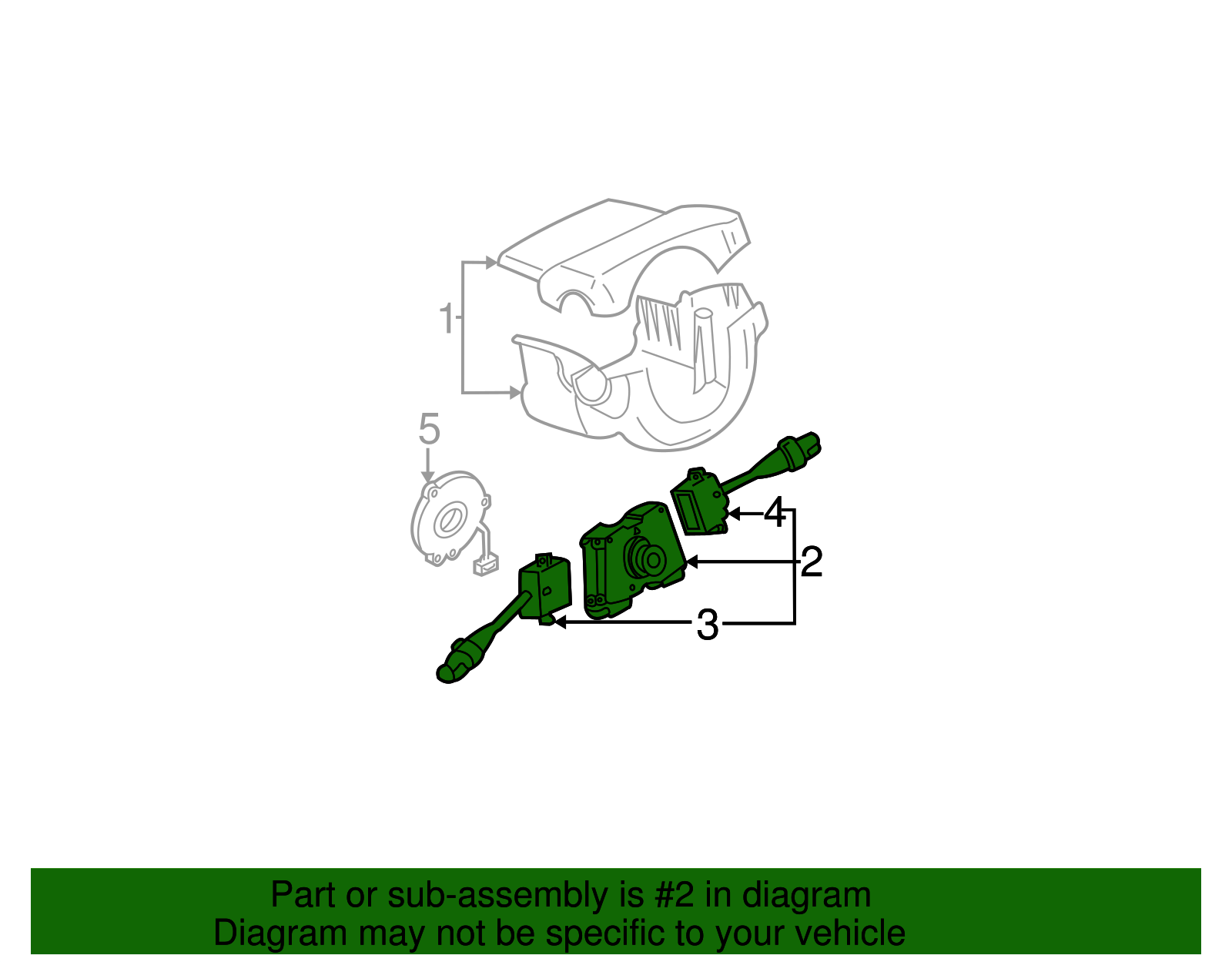 1
5
4
2
3

Part or sub-assembly is #2 in diagram
Diagram may not be specific to your vehicle