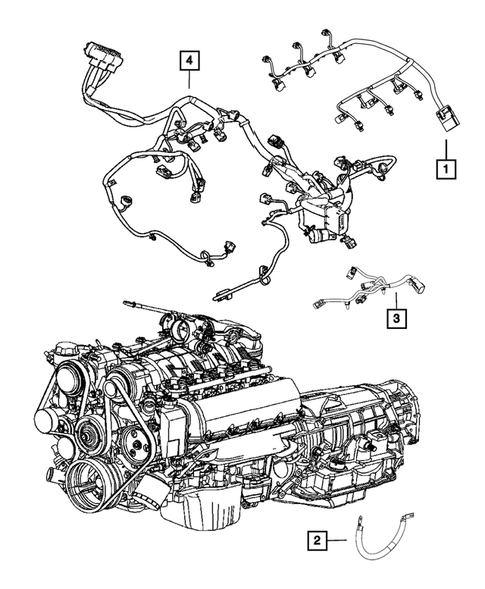 4
1
3
2