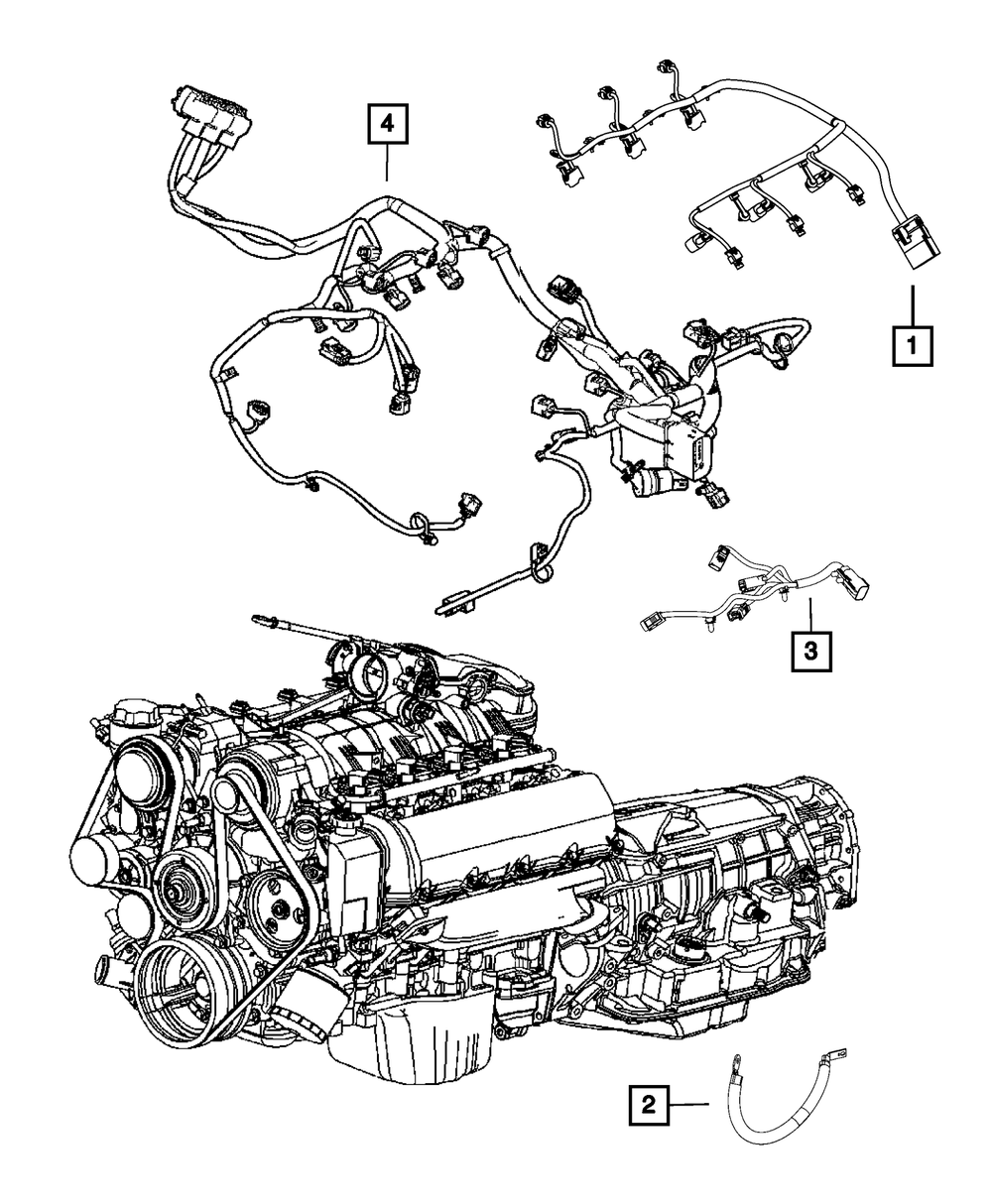 4

1

3

2