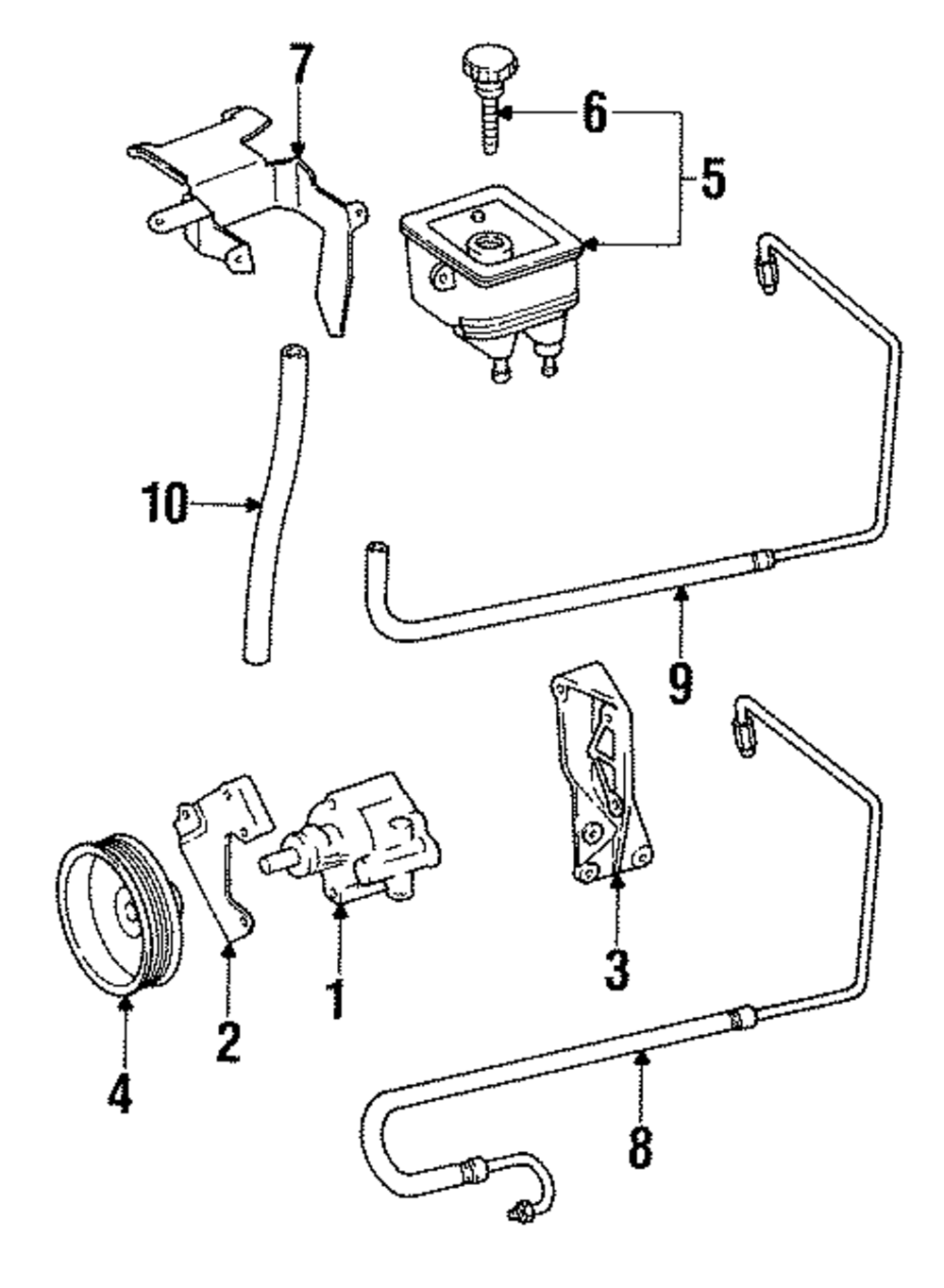 7
6
5
10
9
3
1
2
4
8