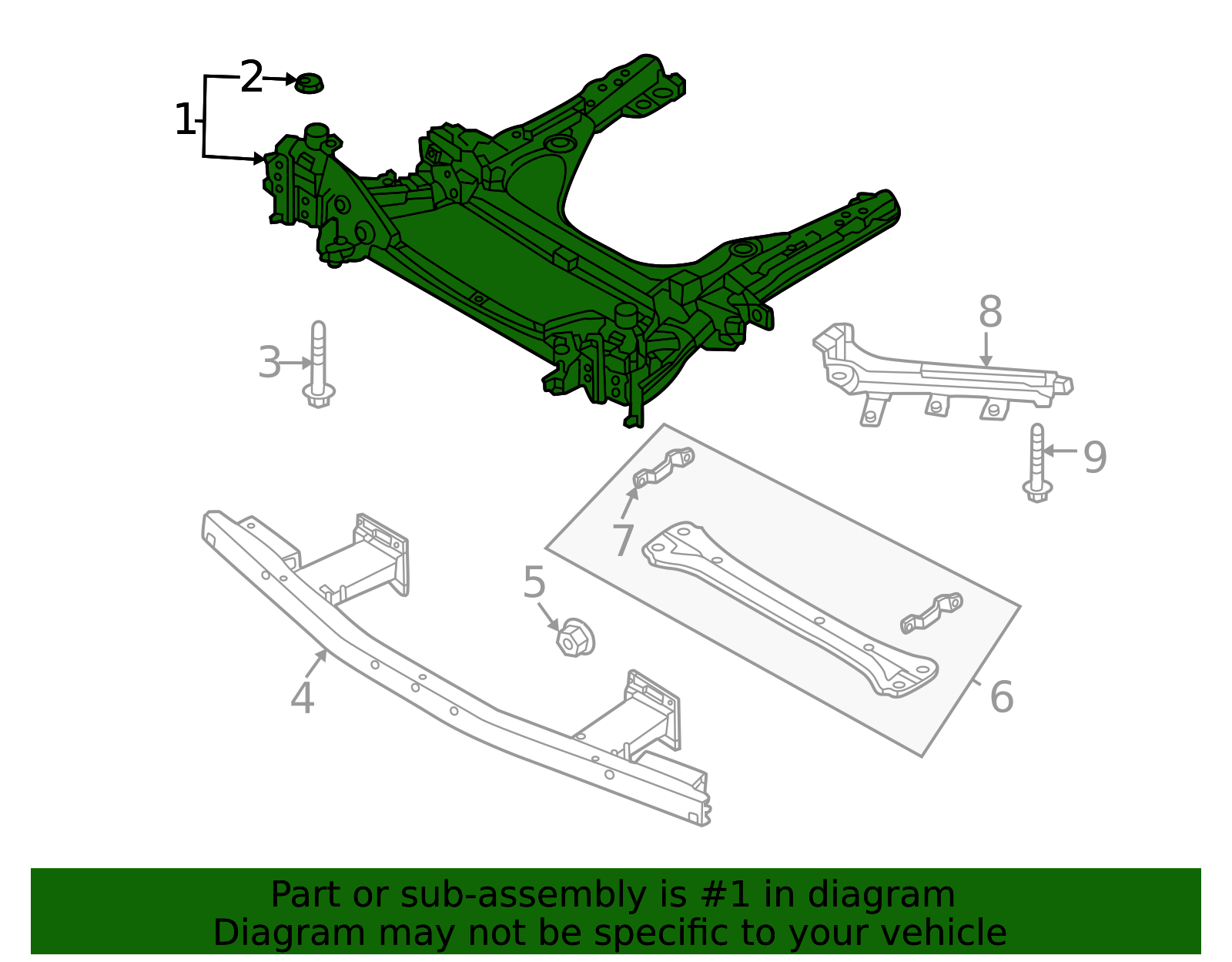 2
1
8
3
9
7
5
4
6

Part or sub-assembly is #1 in diagram
Diagram may not be specific to your vehicle