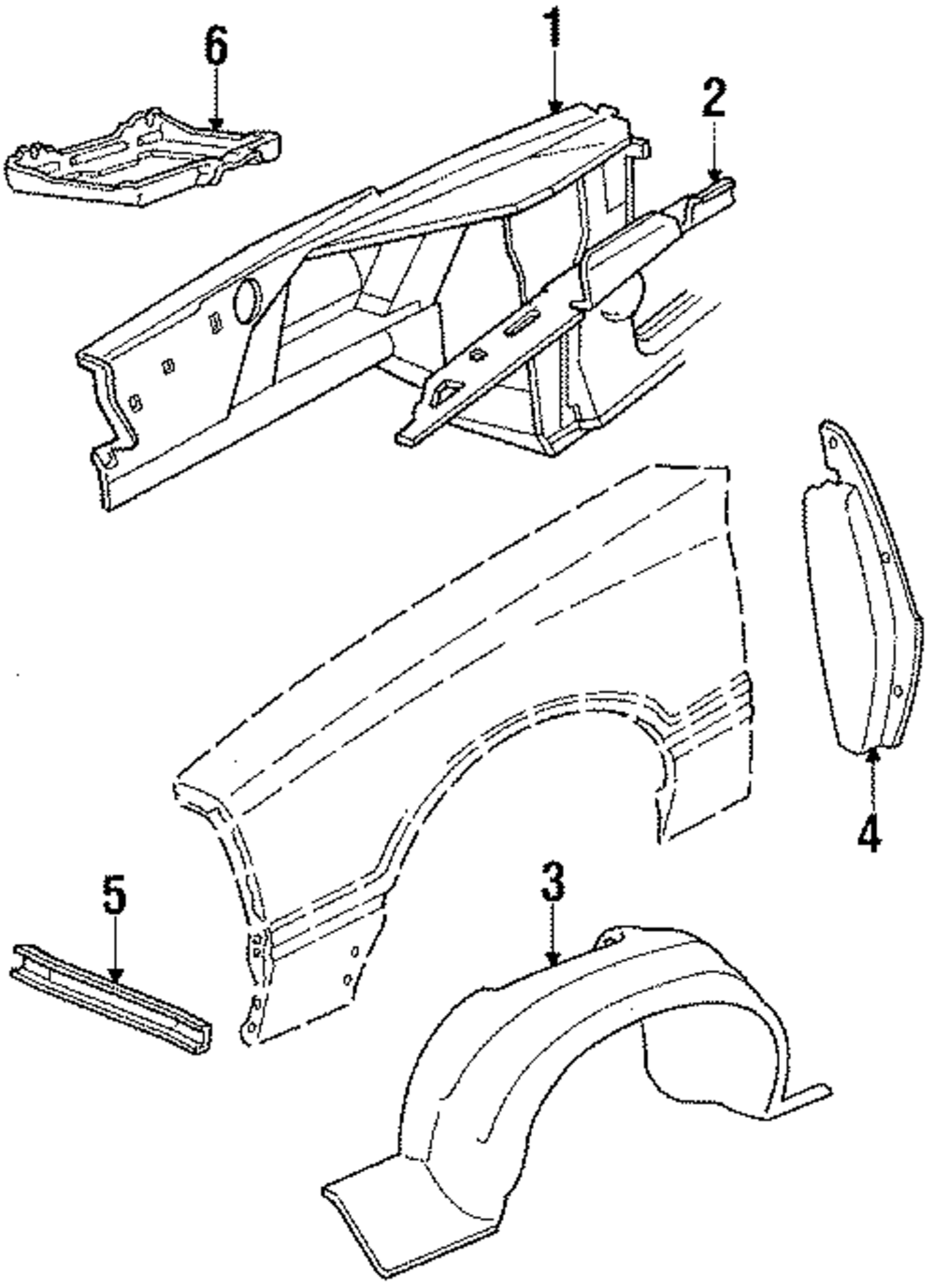 6
1
2
4
5
3