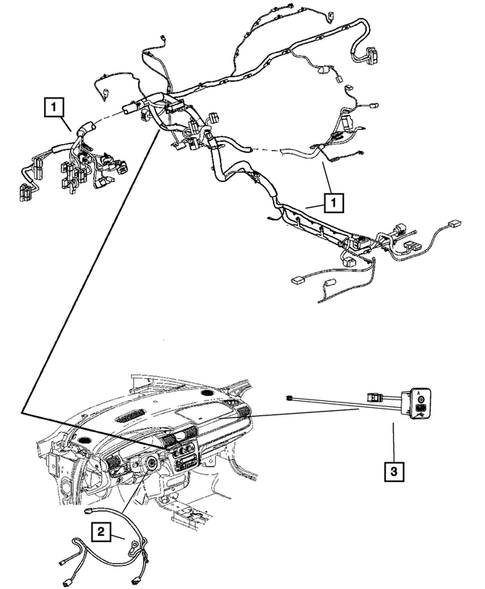 1
1
3
2