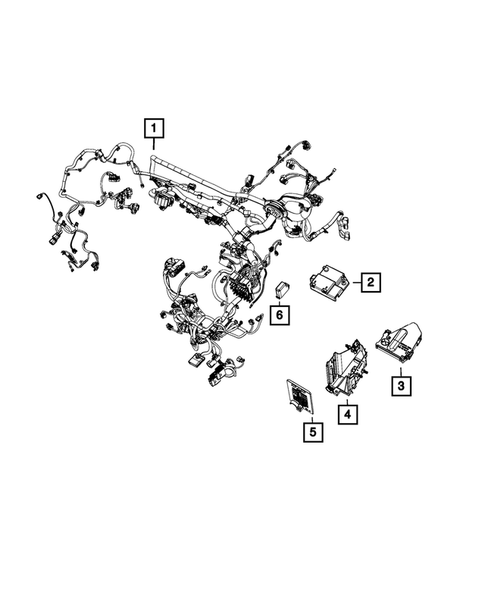 1
2
6
3
4
5