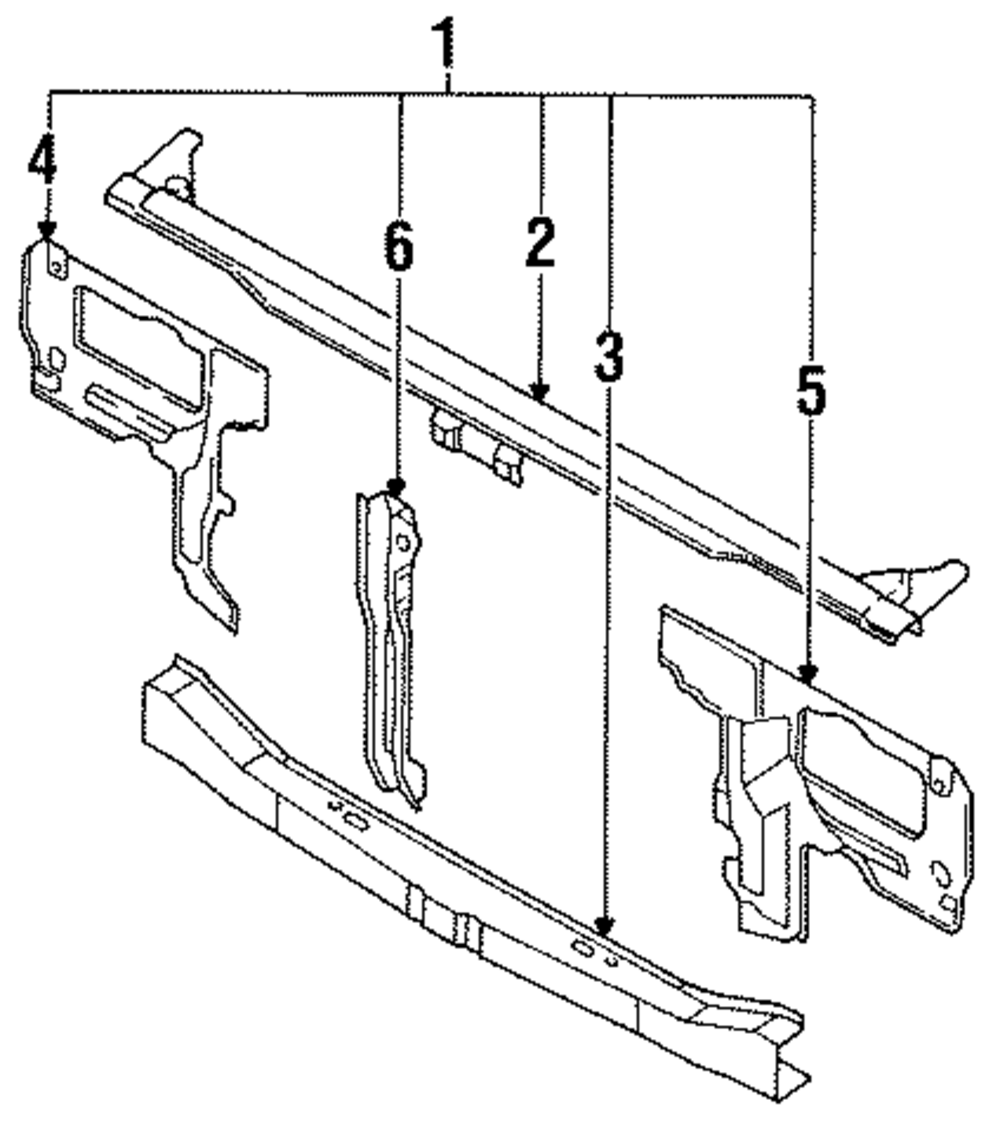 1
4
6
2
3
5