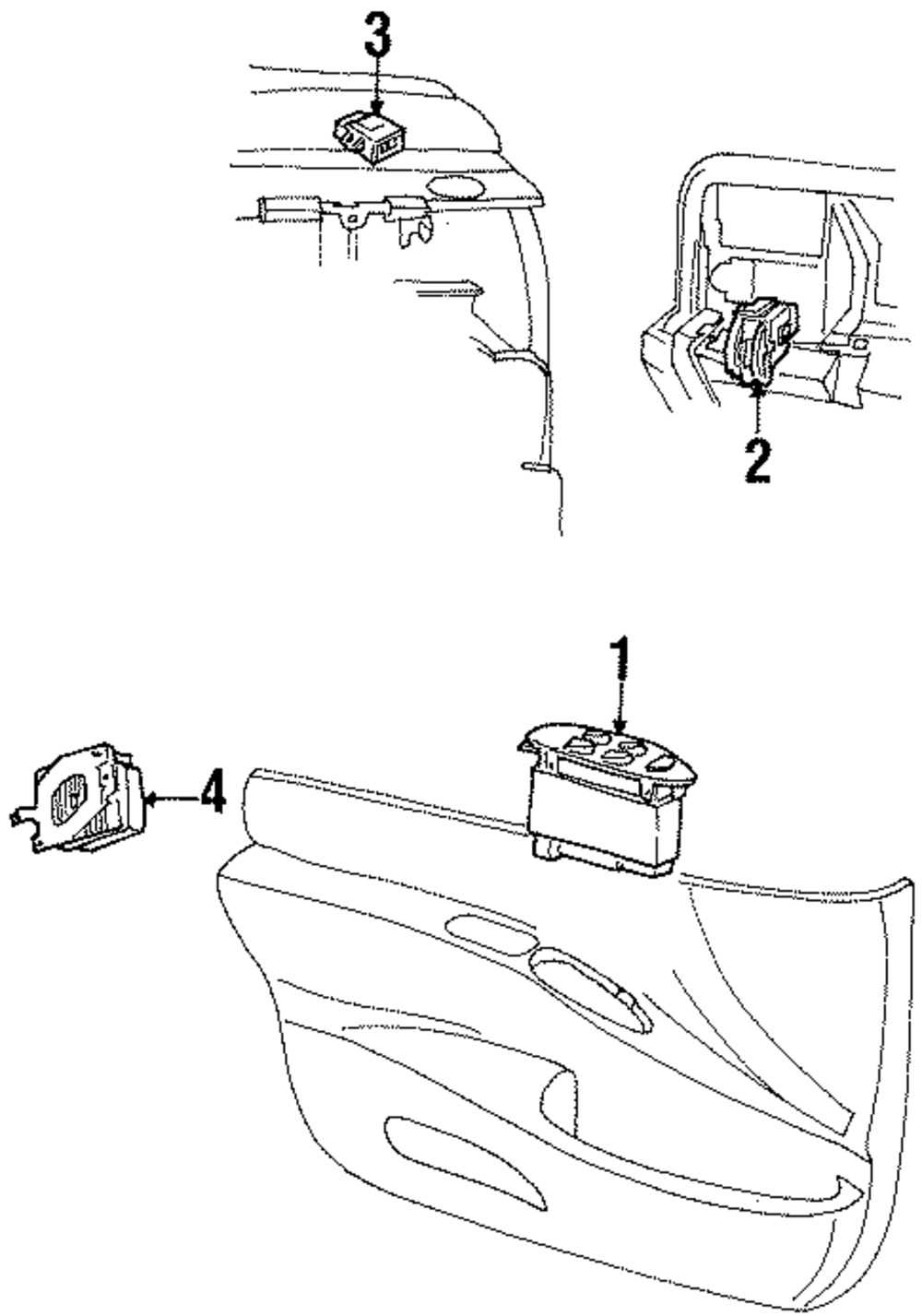 3

2

1

4