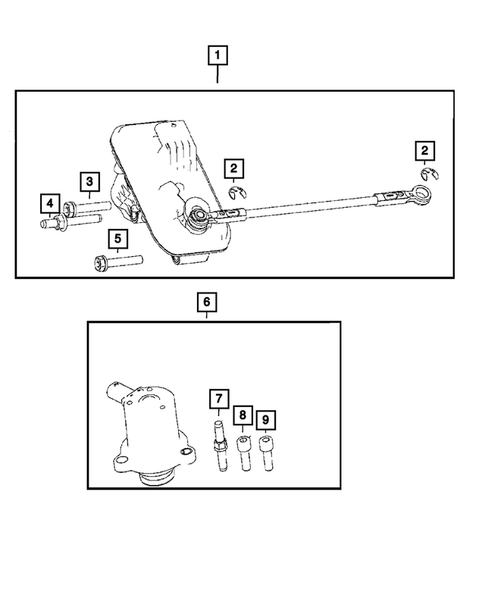 1
2
2
3
4
5
6
7
8
9