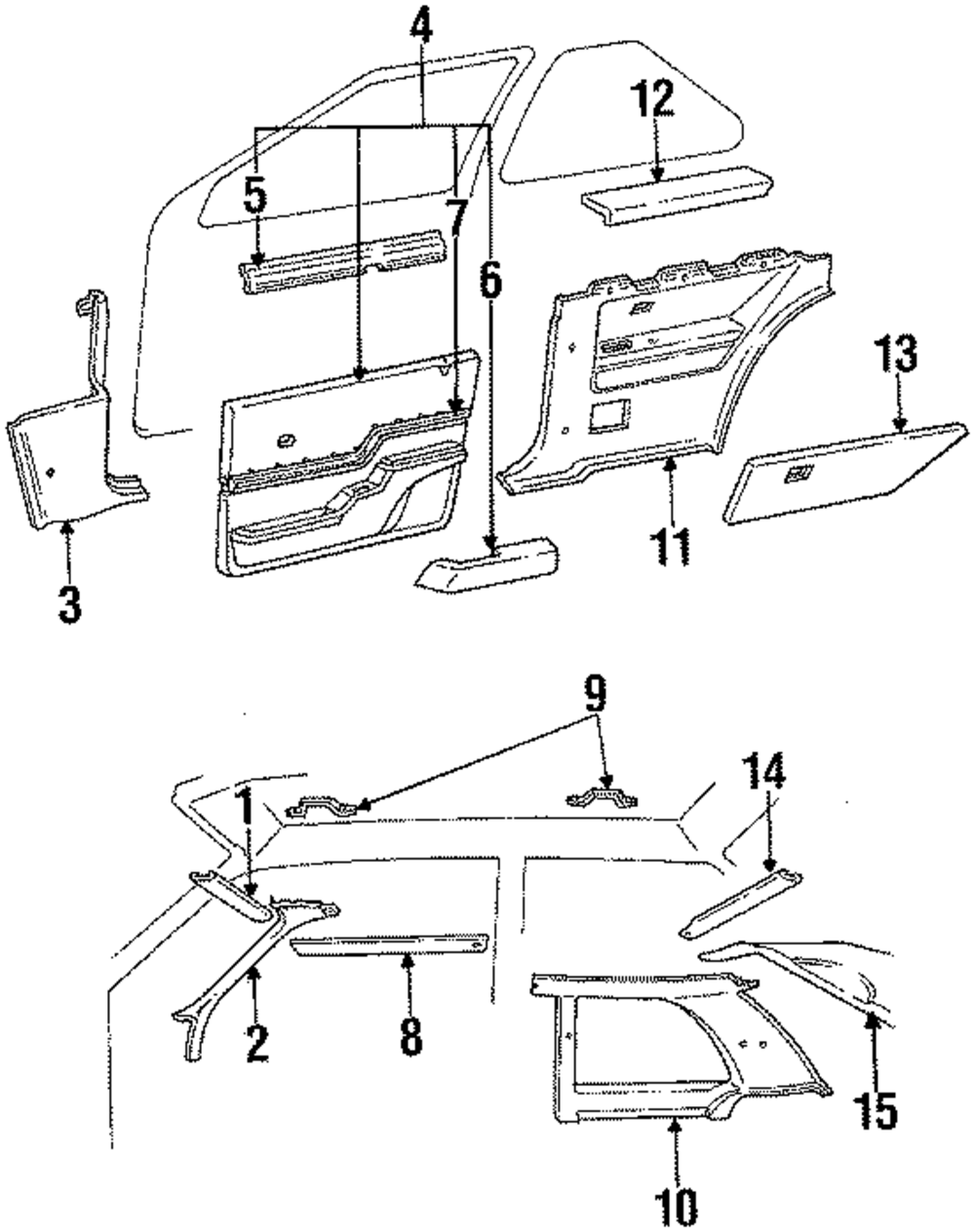 4
12
5
7
6
13
11
3
9
14
1
2
8
15
10