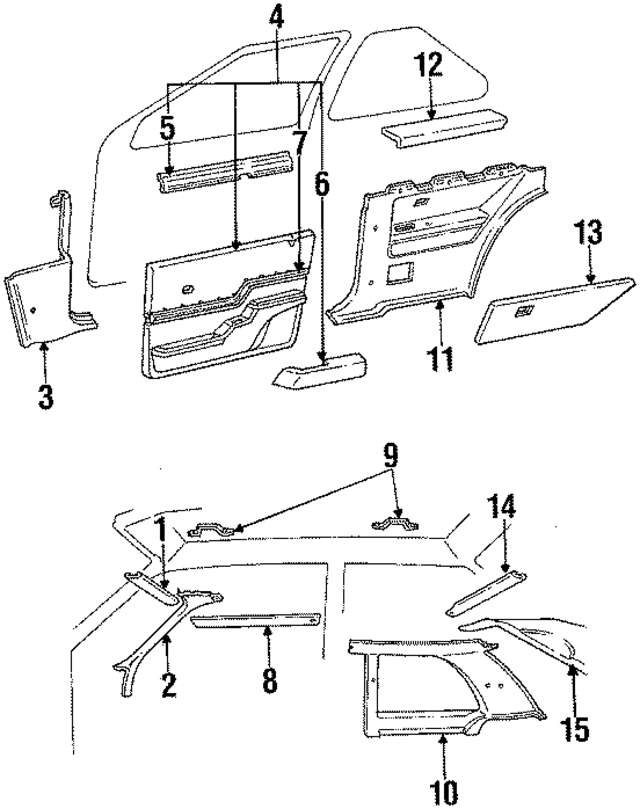 4
12
5
7
6
13
11
3
9
14
1
2
8
15
10