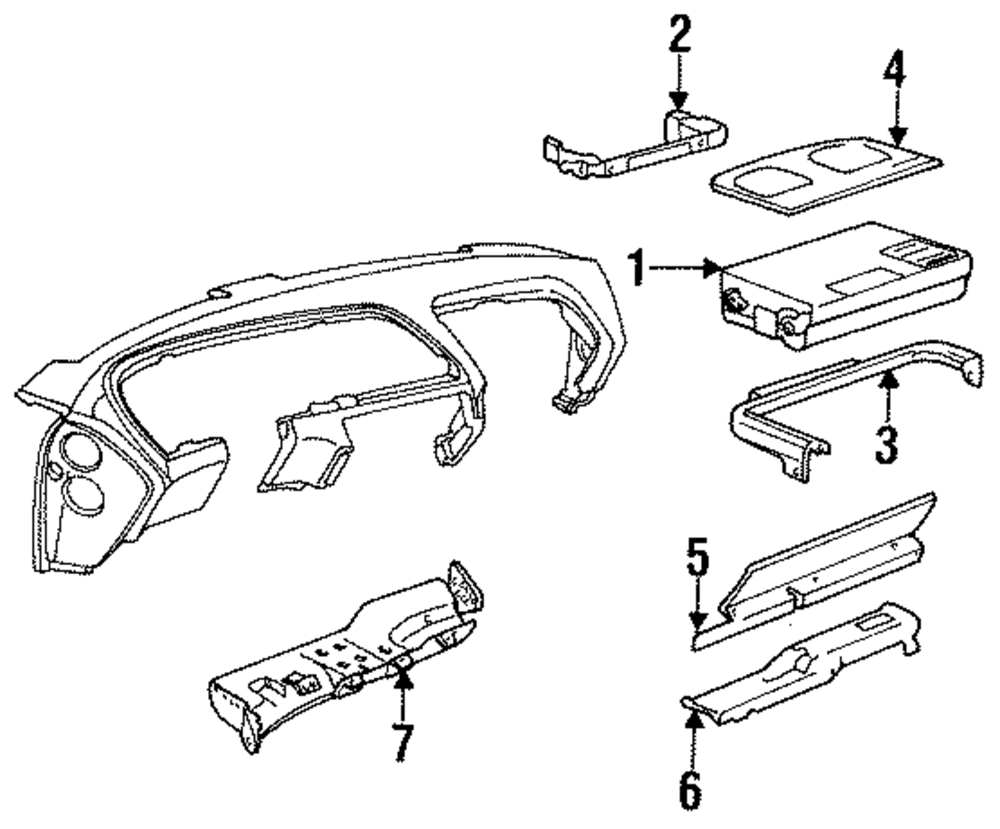 2
4
1
3
5
7
6