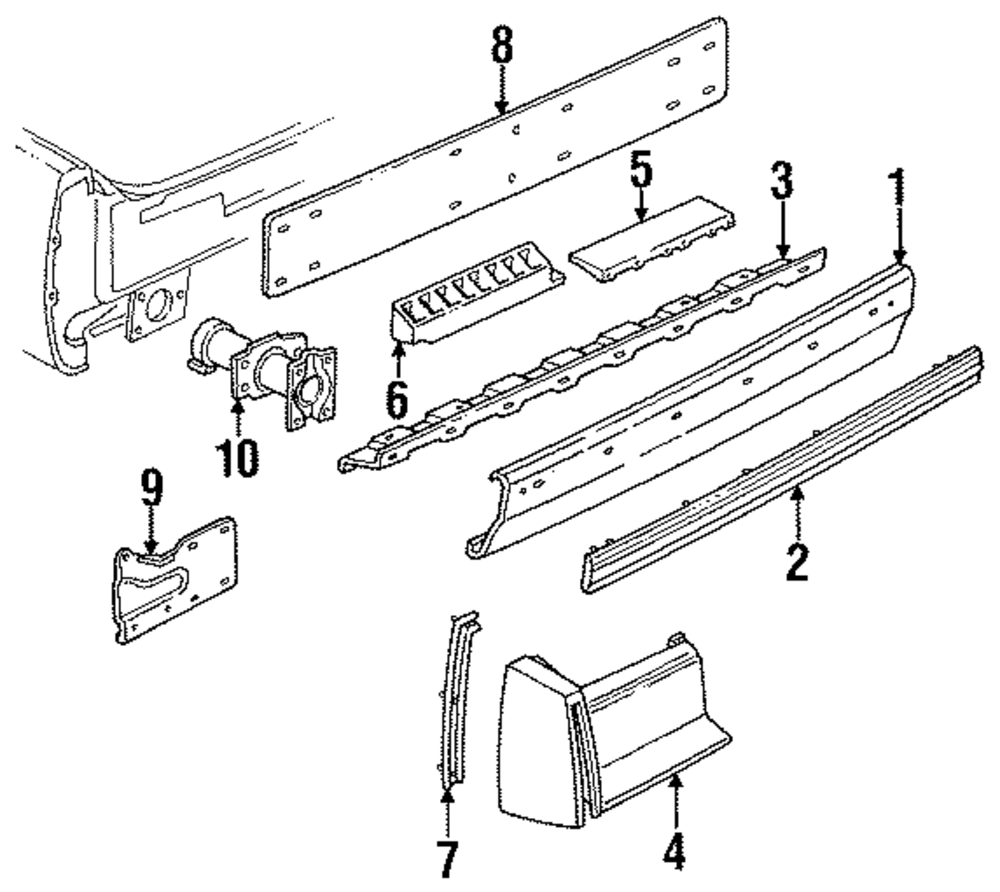 8
5
3
1
6
10
9
2
7
4