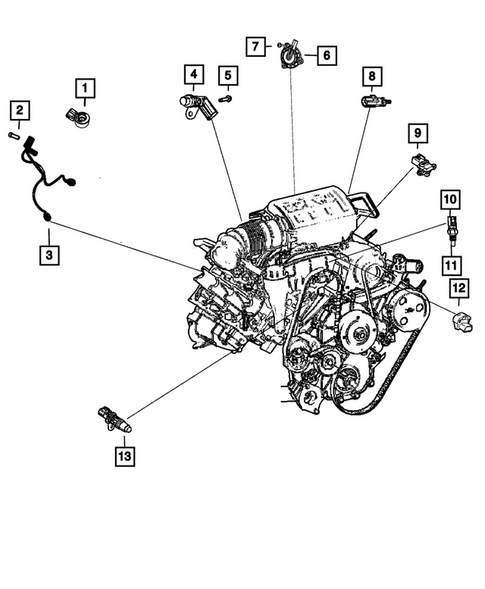 7
6
1
4
5
8
2
9
10
3
11
12
13