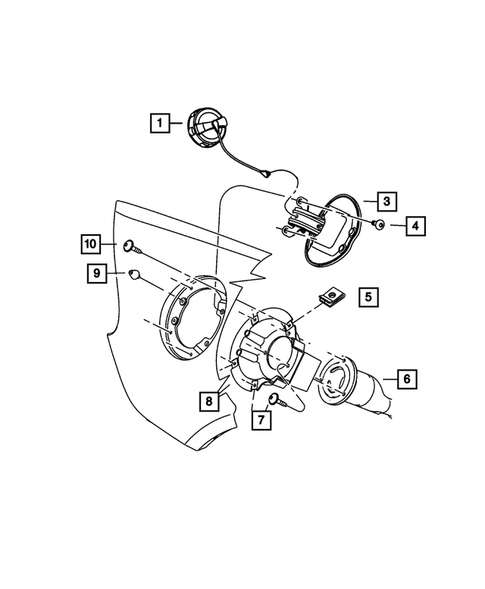 1
3
4
10
9
5
6
8
7