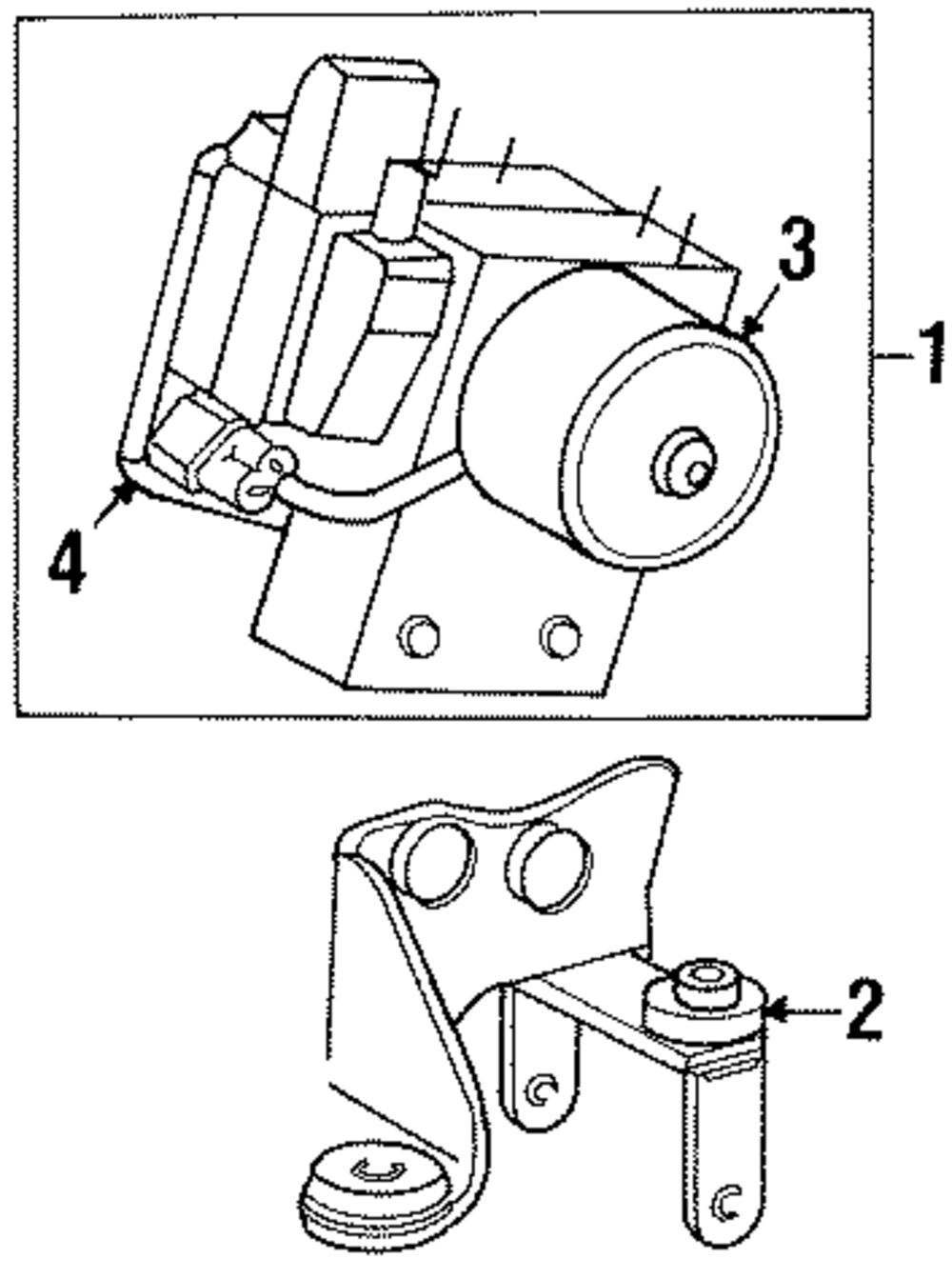 3
1
4
2