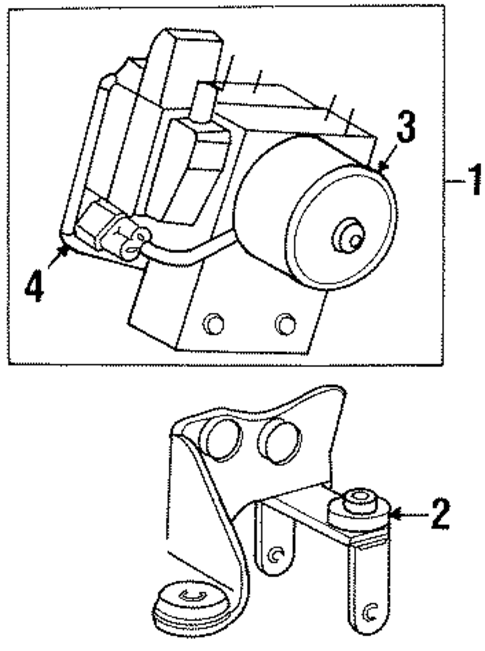 3
1
4
2