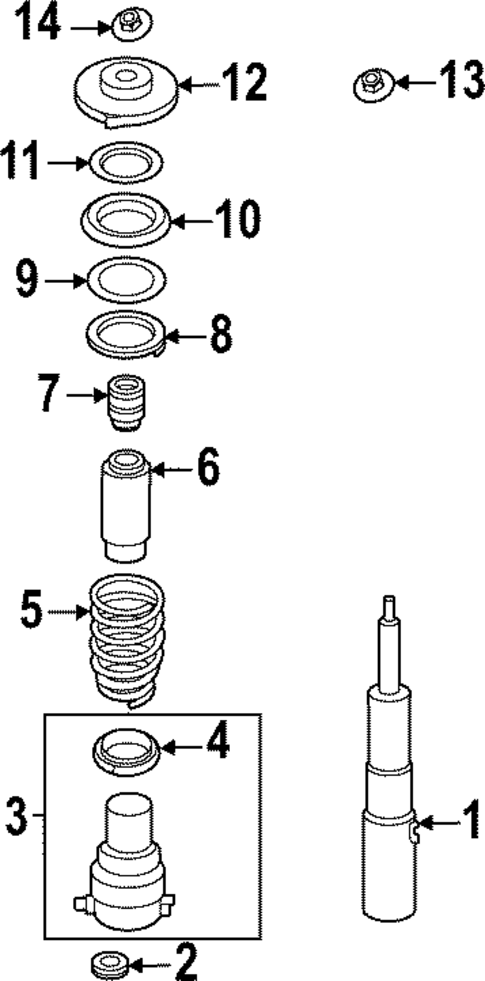 14
12
13
11
10
9
8
7
6
5
4
3
1
2