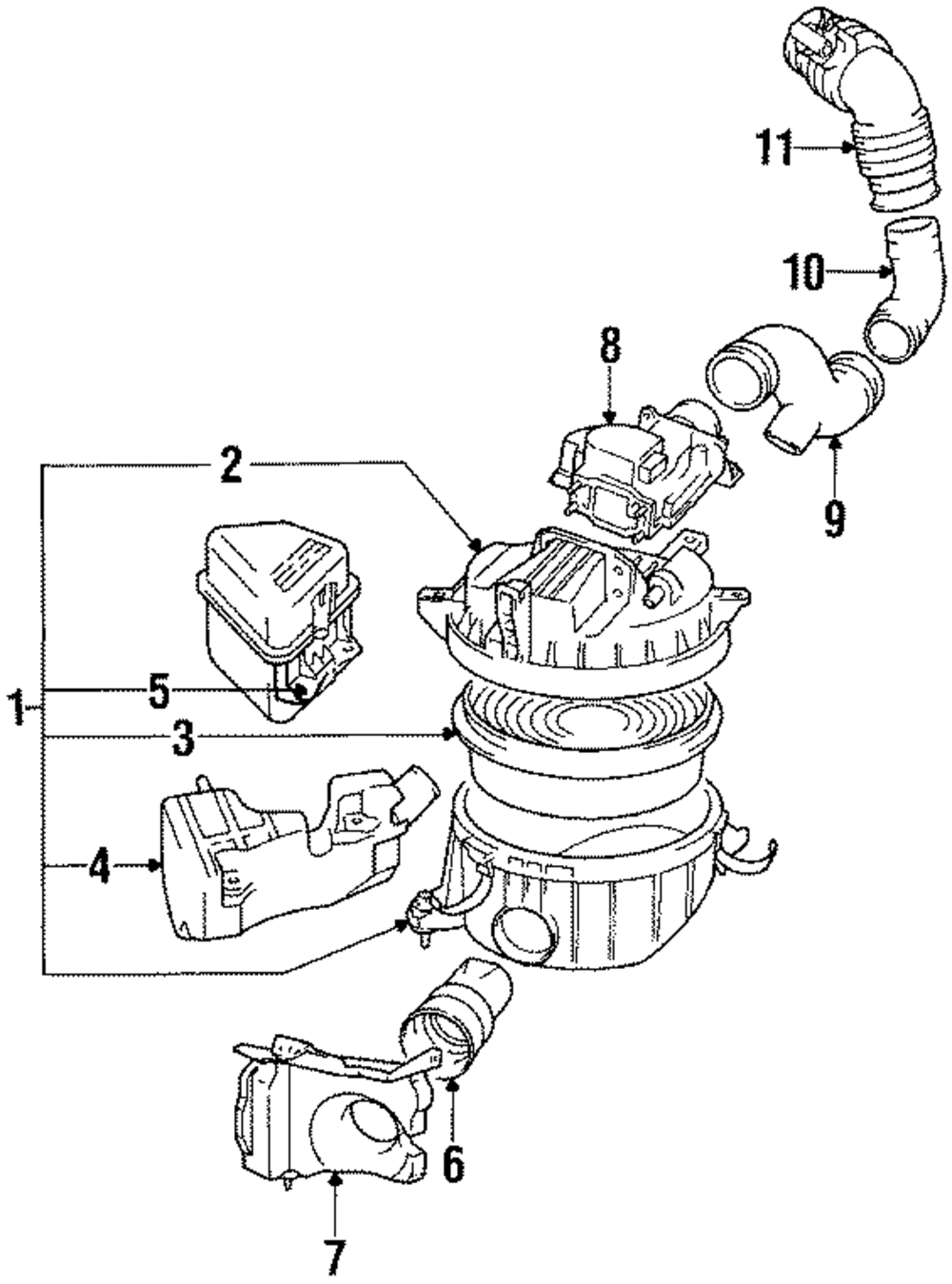 11
10
8
9
2
1
5
3
4
6
7