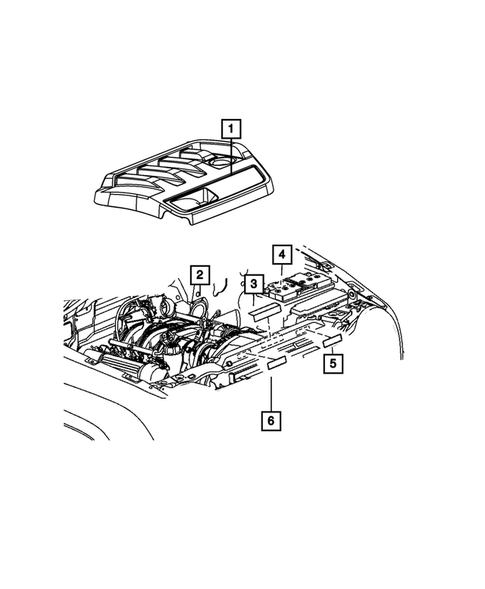 1
2
3
4
5
6