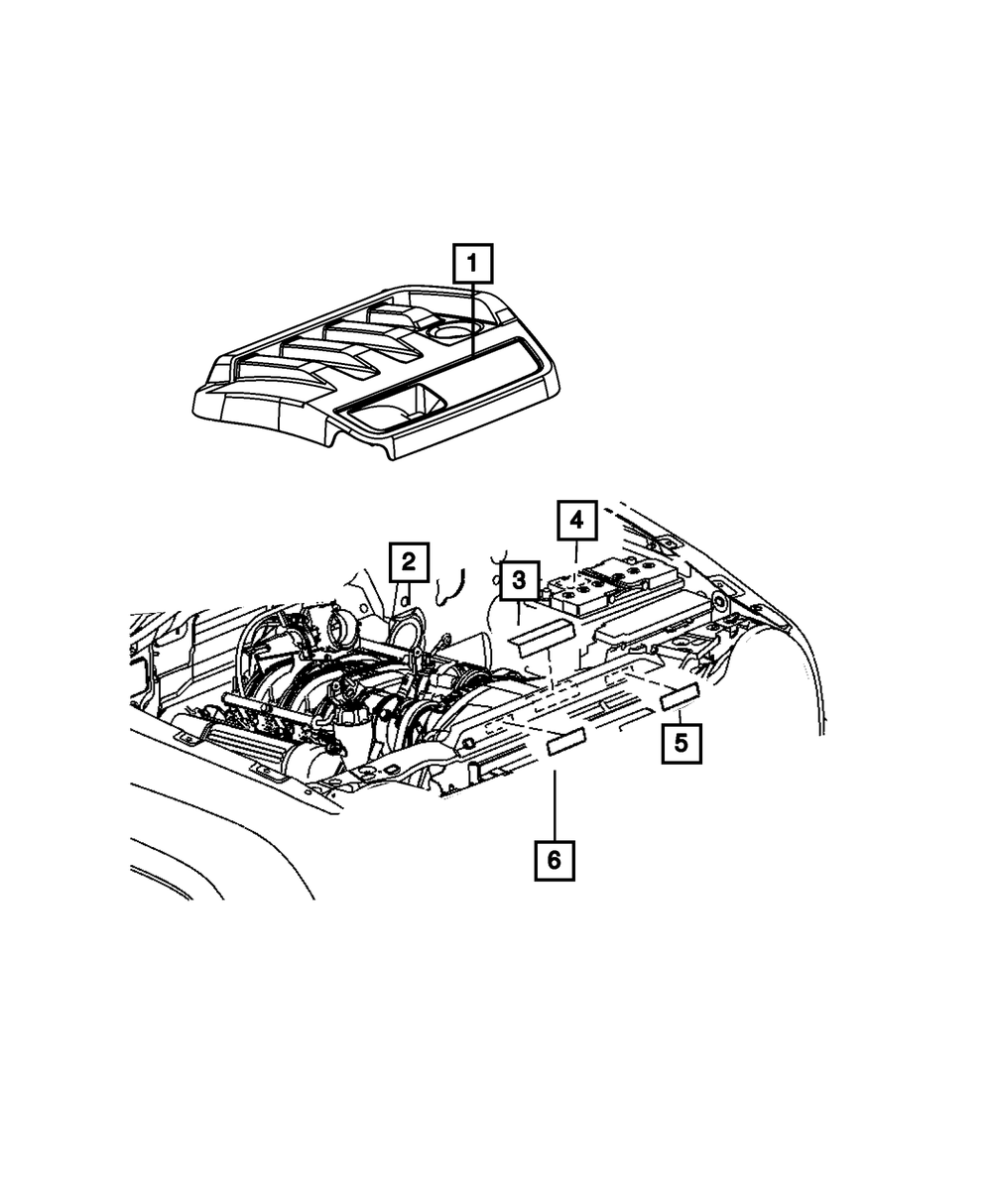 1
2
3
4
5
6