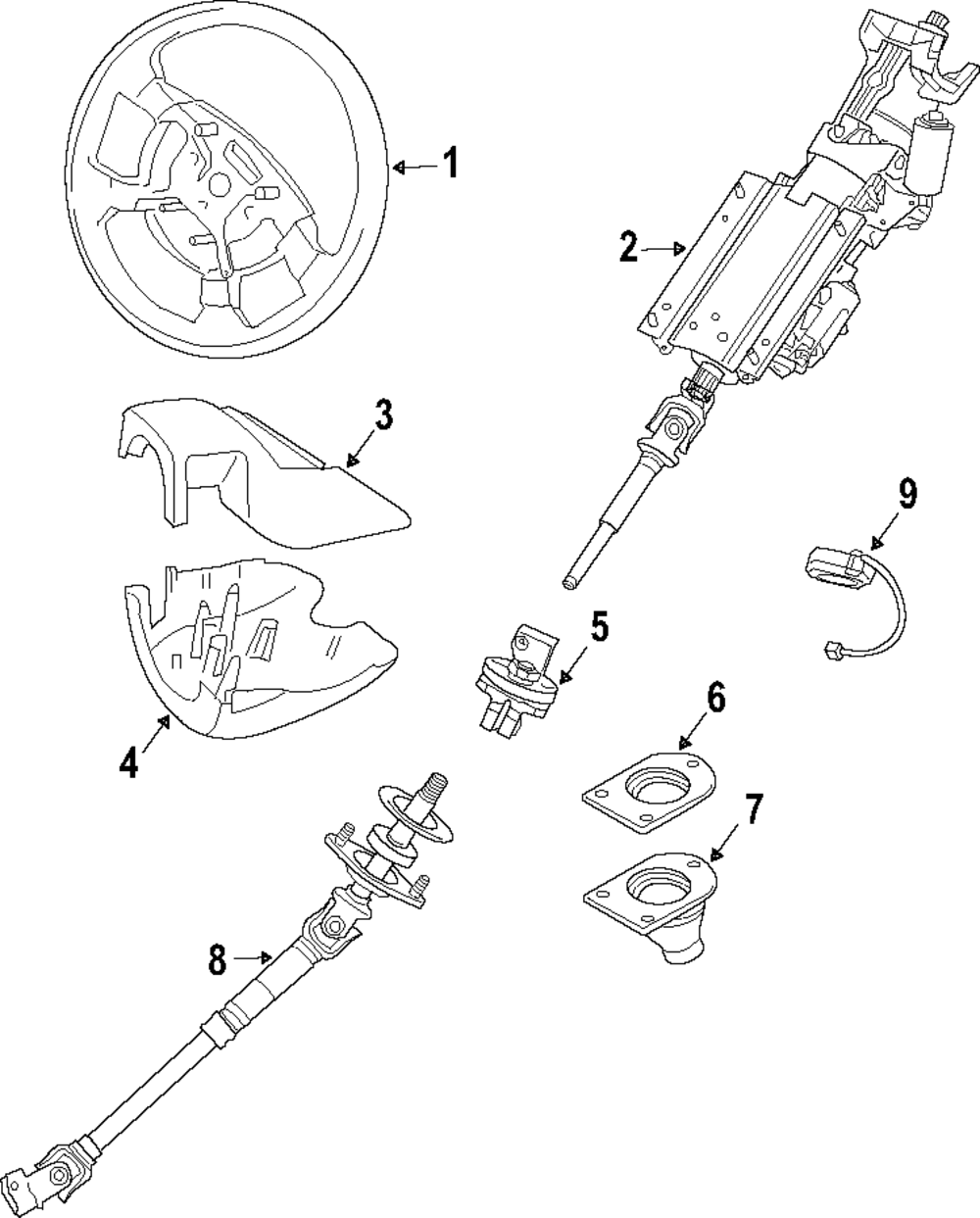 1
2
3
9
5
4
6
7
8