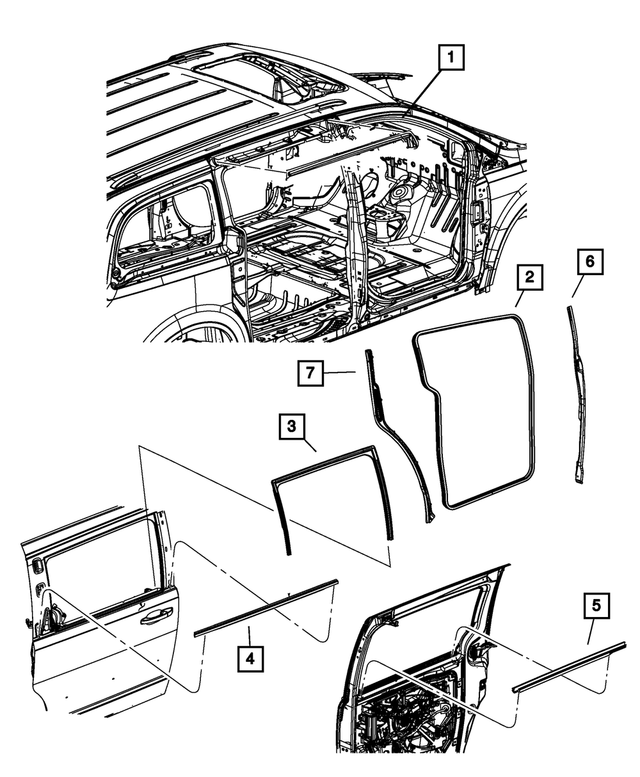 1
2
6
7
3
4
5