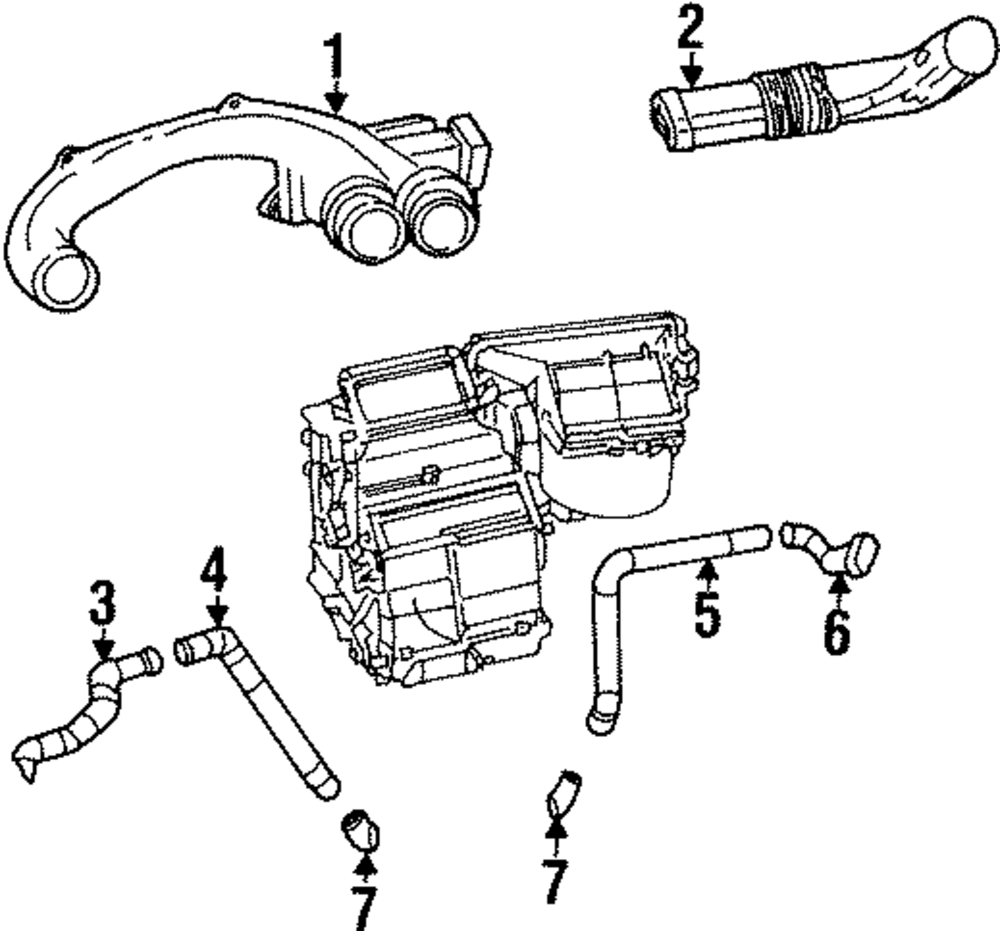 1
2
3
4
5
6
7
7