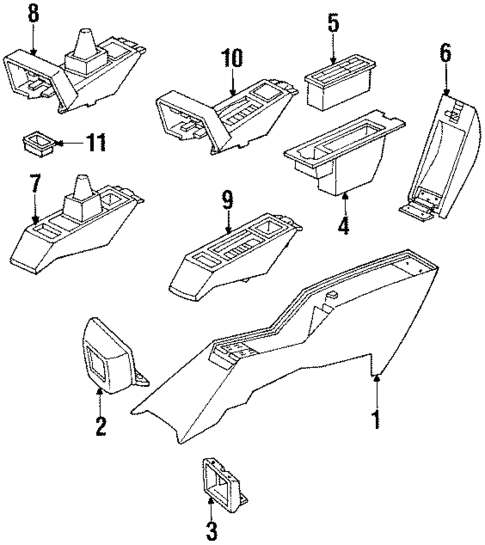 8
10
5
6
11
7
9
4
2
1
3