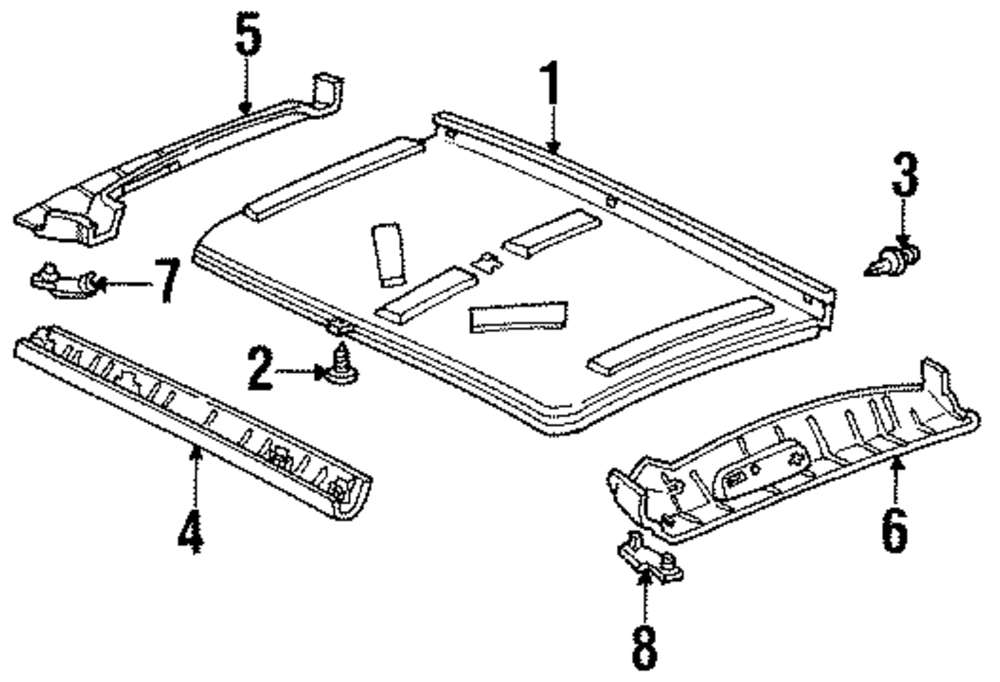 5
1
3
7
2
4
6
8