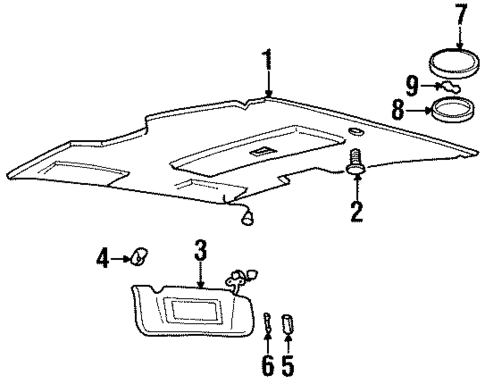 7
1
9
8
2
4
3
6
5