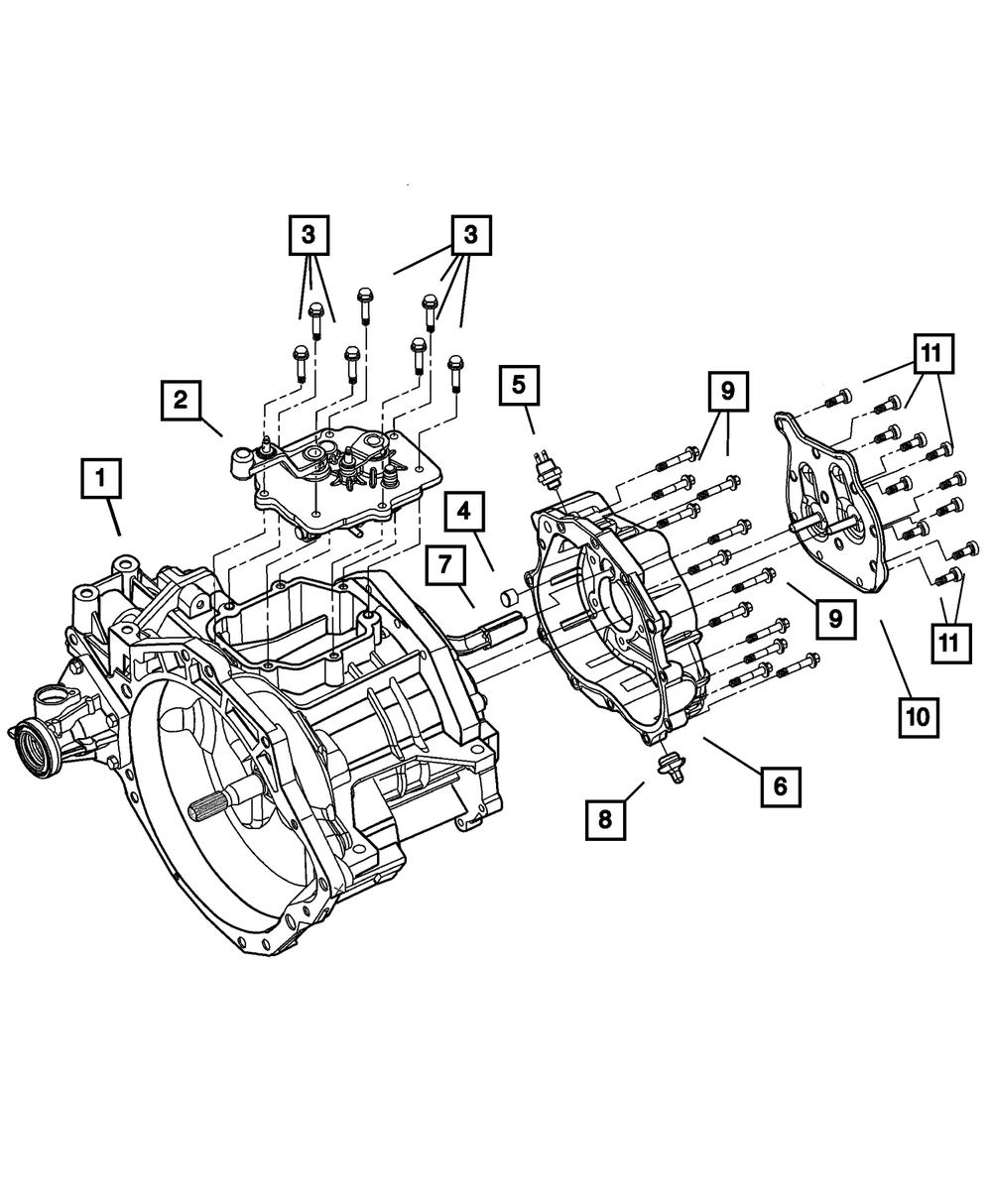 3
3
2
5
9
11
1
4
7
9
11
10
6
8