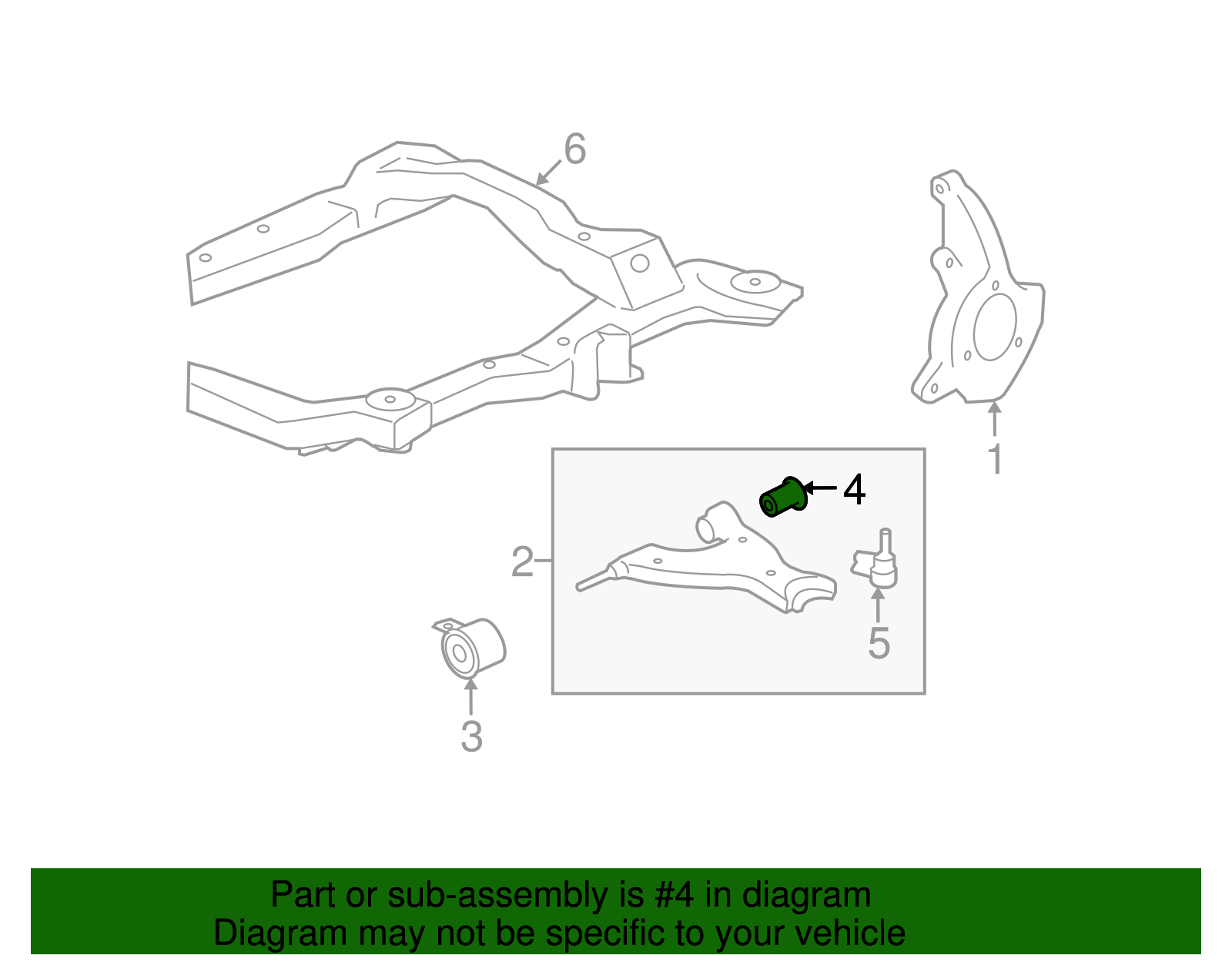 6

1

4

2

5

3

Part or sub-assembly is #4 in diagram
Diagram may not be specific to your vehicle