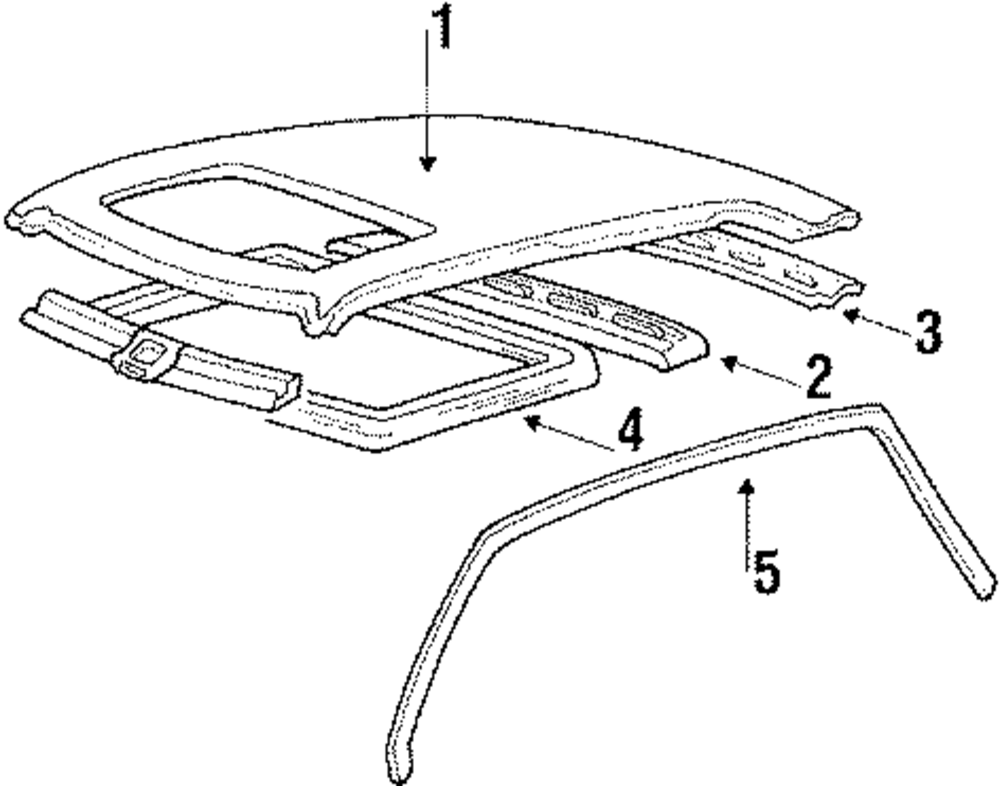 1
3
2
4
5