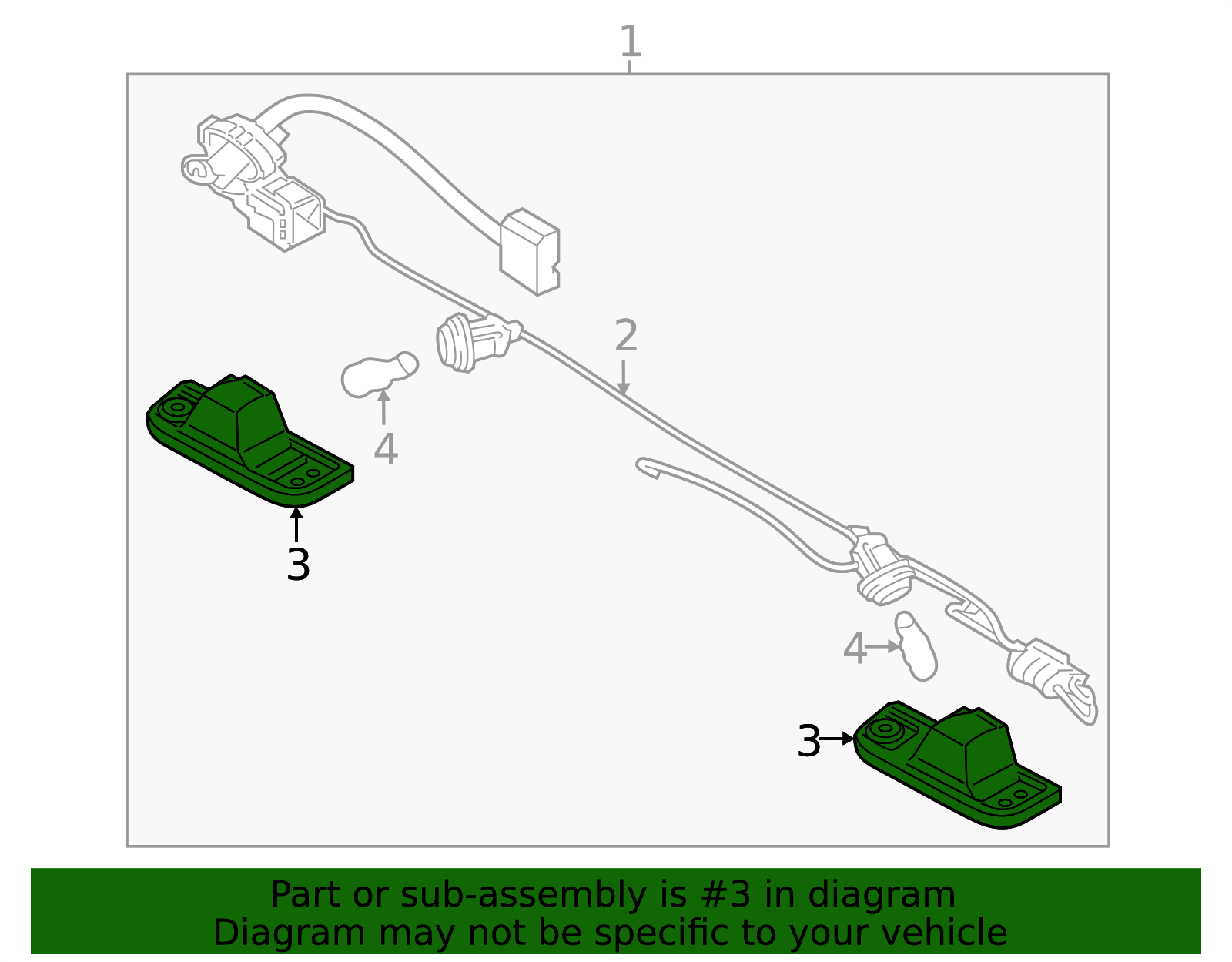 1
2
4
3
4
3
Part or sub-assembly is #3 in diagram
Diagram may not be specific to your vehicle