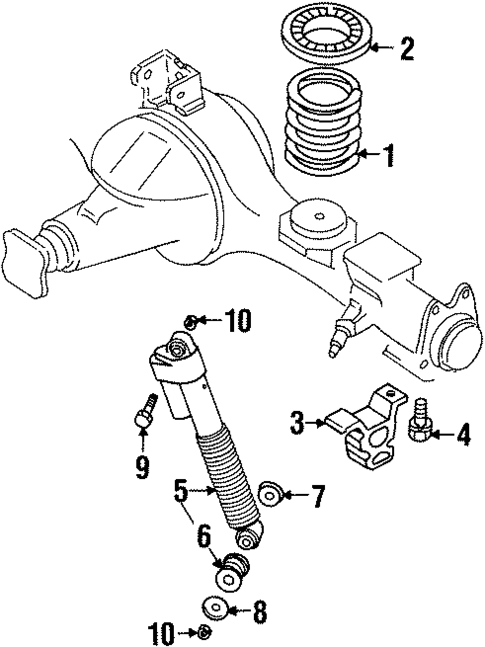 2
1
10
3
4
9
5
7
6
8
10