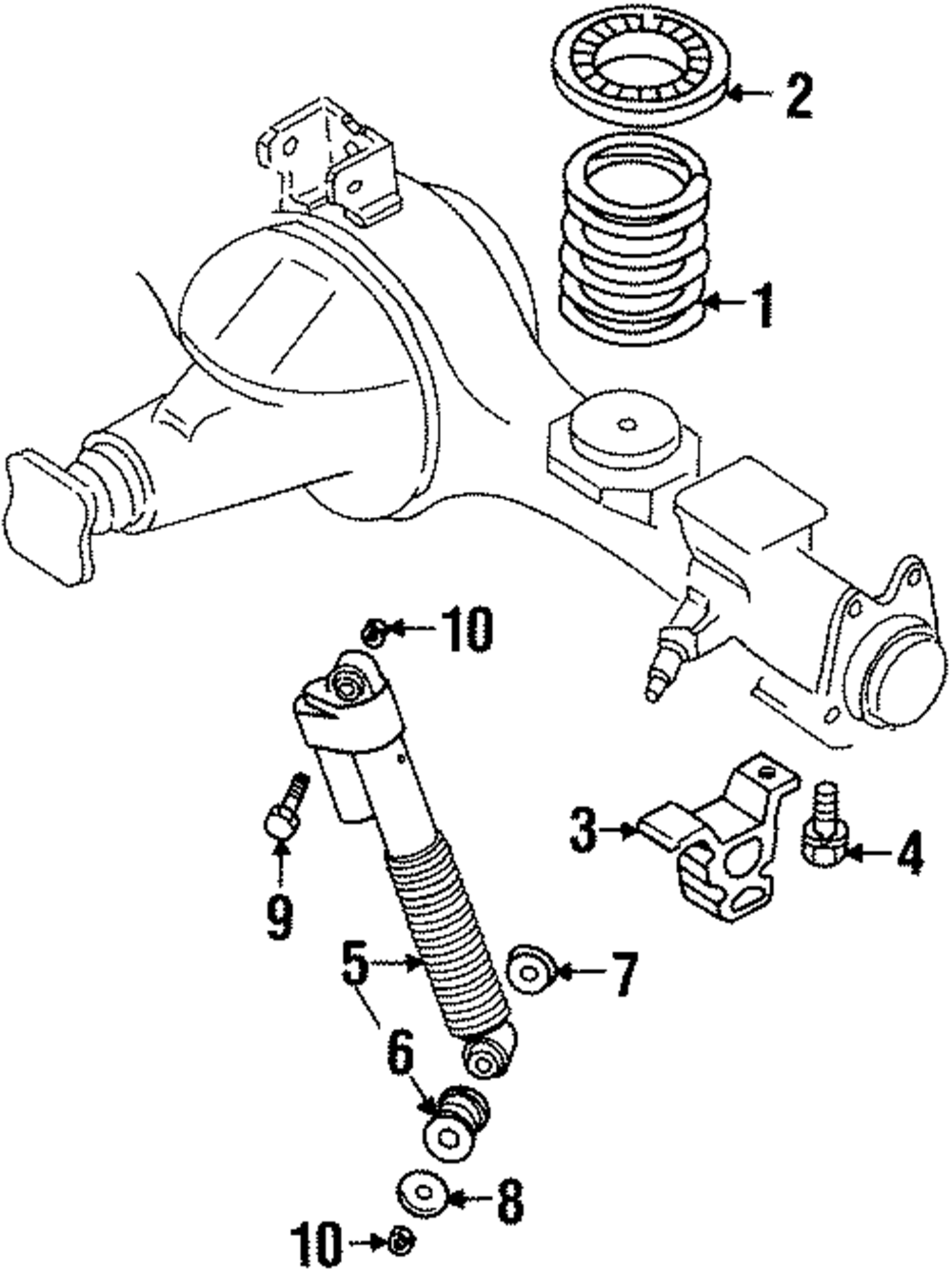 2
1
10
3
4
9
5
7
6
8
10