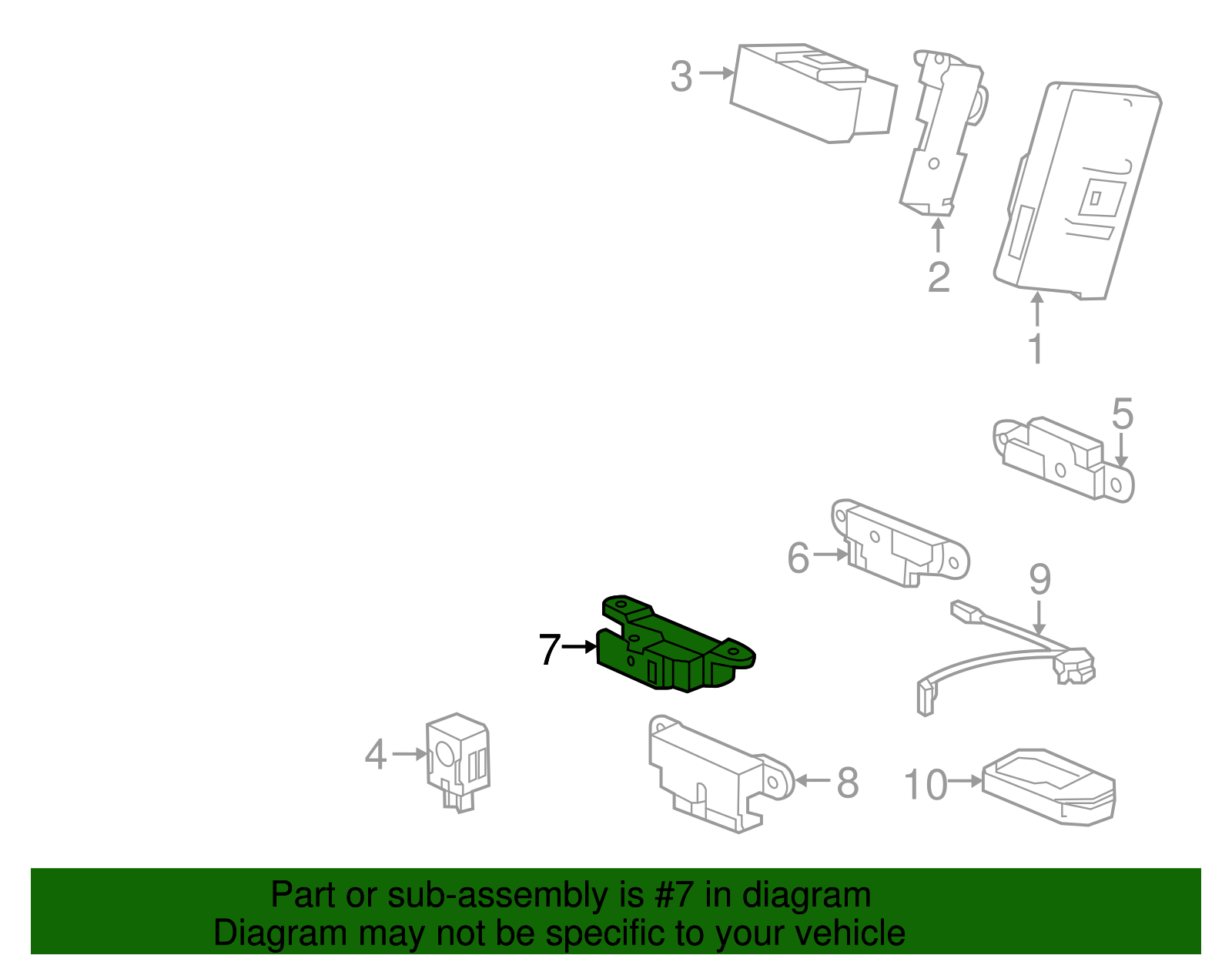 3
2
1
5
6
9
7
4
8
10

Part or sub-assembly is #7 in diagram
Diagram may not be specific to your vehicle