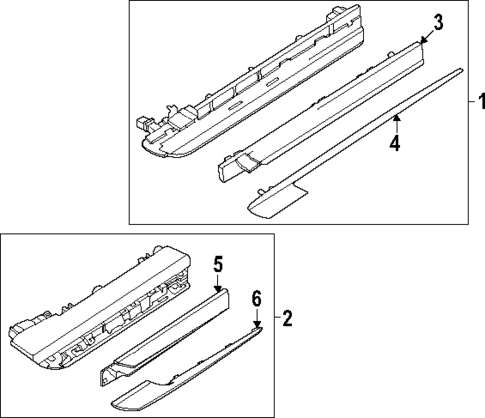 3
1
4
5
6
2